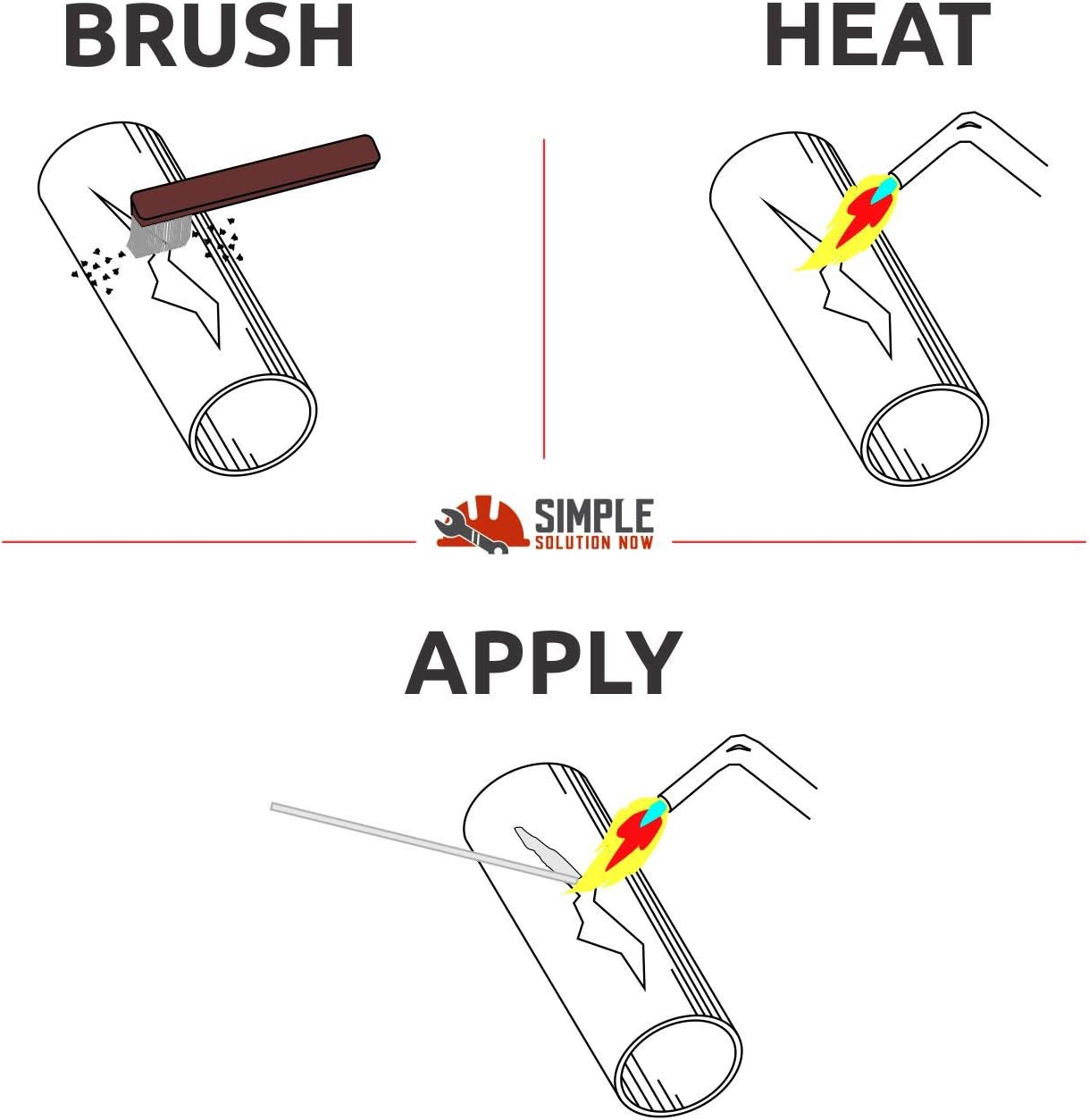 BRUSH

HEAT

SIMPLE
SOLUTION NOW

APPLY