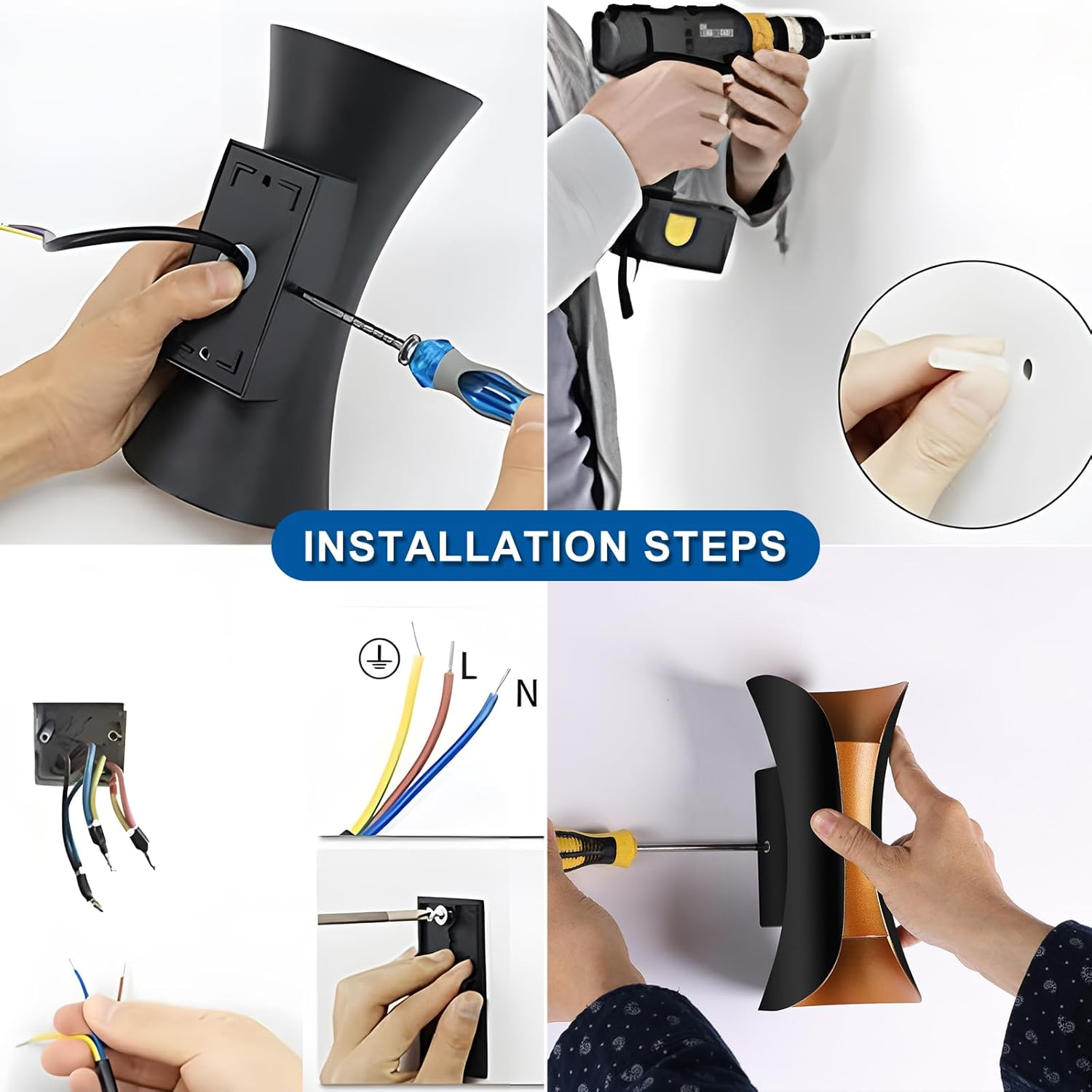 INSTALLATION STEPS

L

N