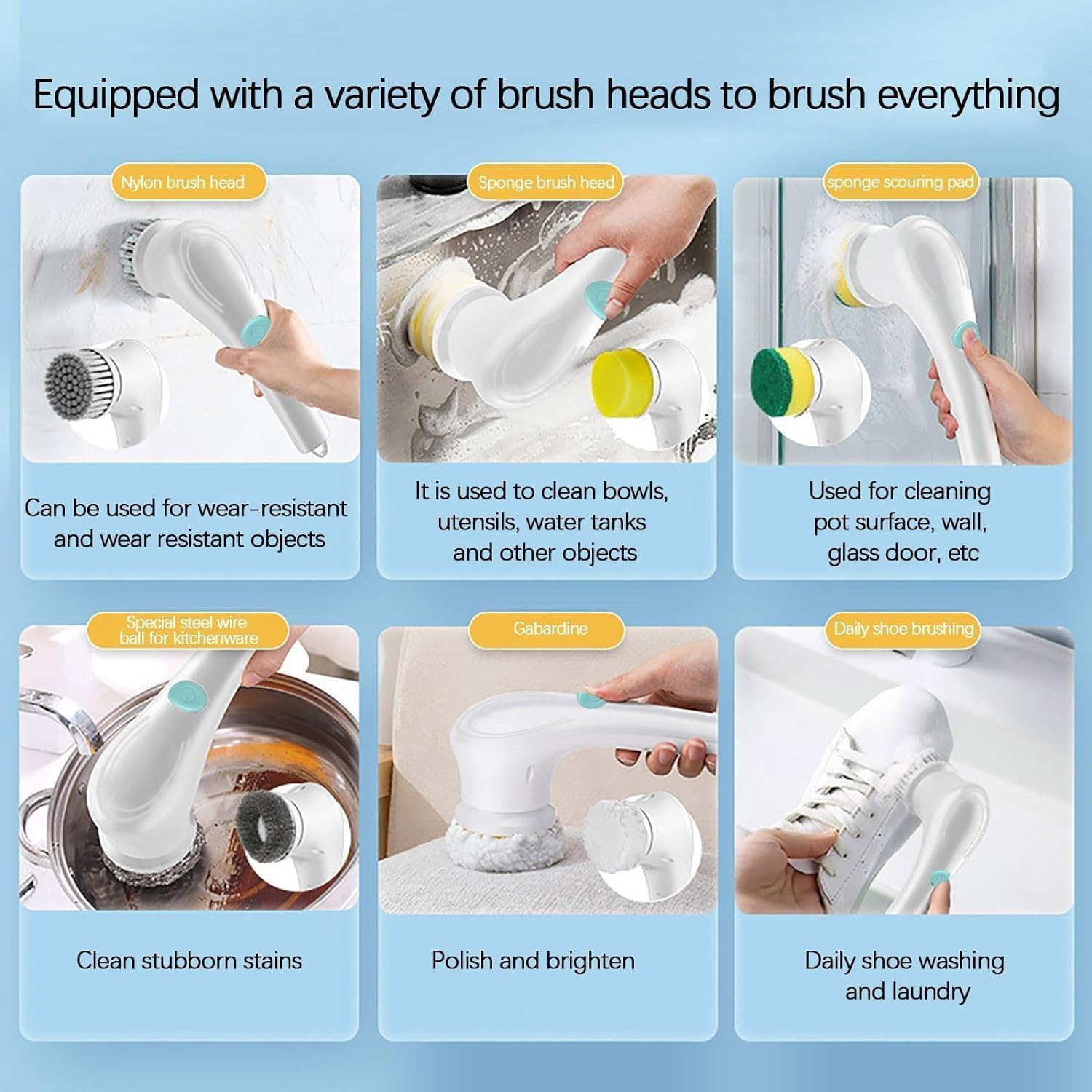 Equipped with a variety of brush heads to brush everything

Nylon brush head

Can be used for wear-resistant and wear resistant objects

Sponge brush head

It is used to clean bowls, utensils, water tanks and other objects

sponge scouring pad

Used for cleaning pot surface, wall, glass door, etc

Special steel wire ball for kitchenware

Clean stubborn stains

Gabardine

Polish and brighten

Daily shoe brushing

Daily shoe washing and laundry