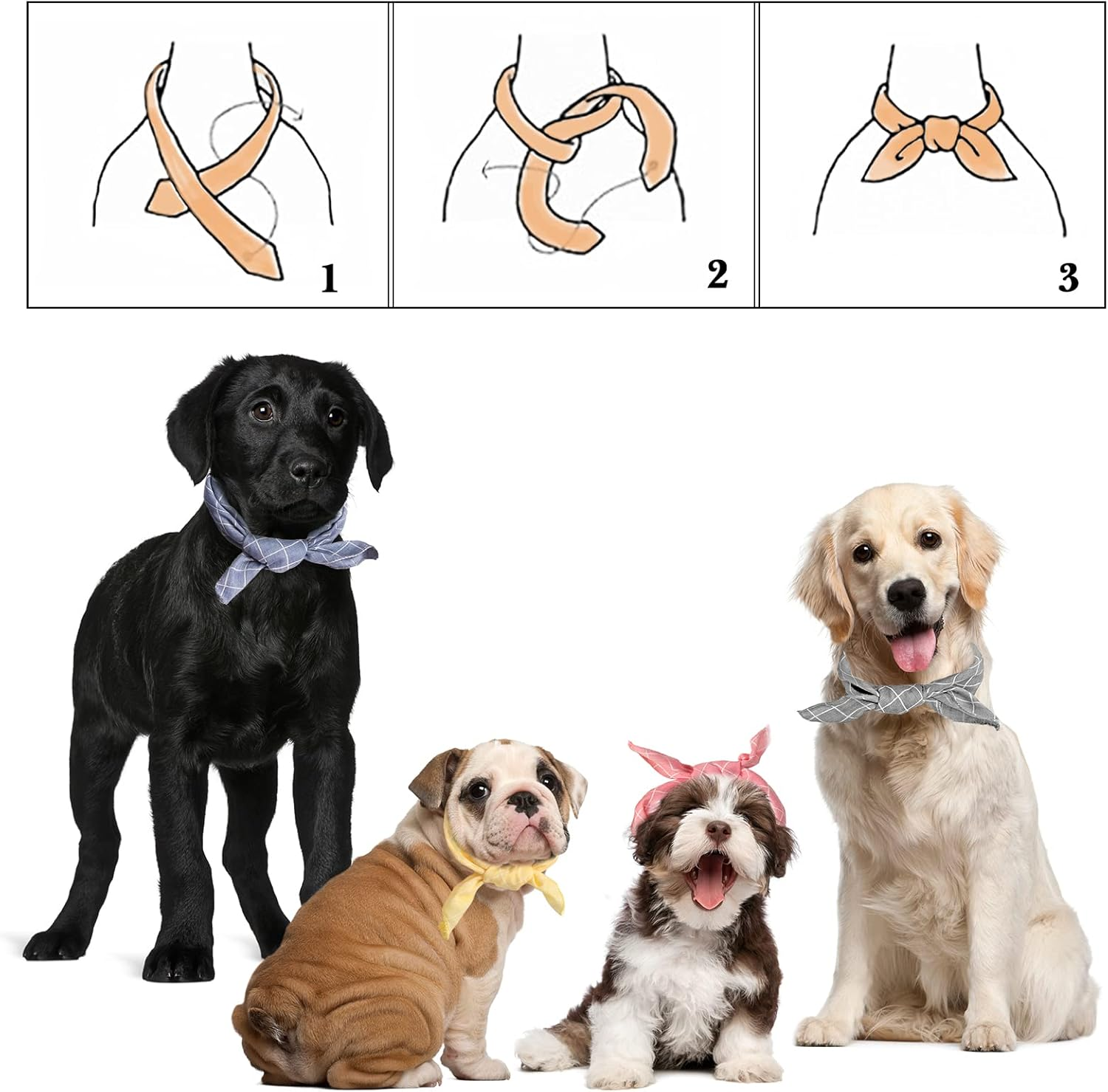 1

2

3