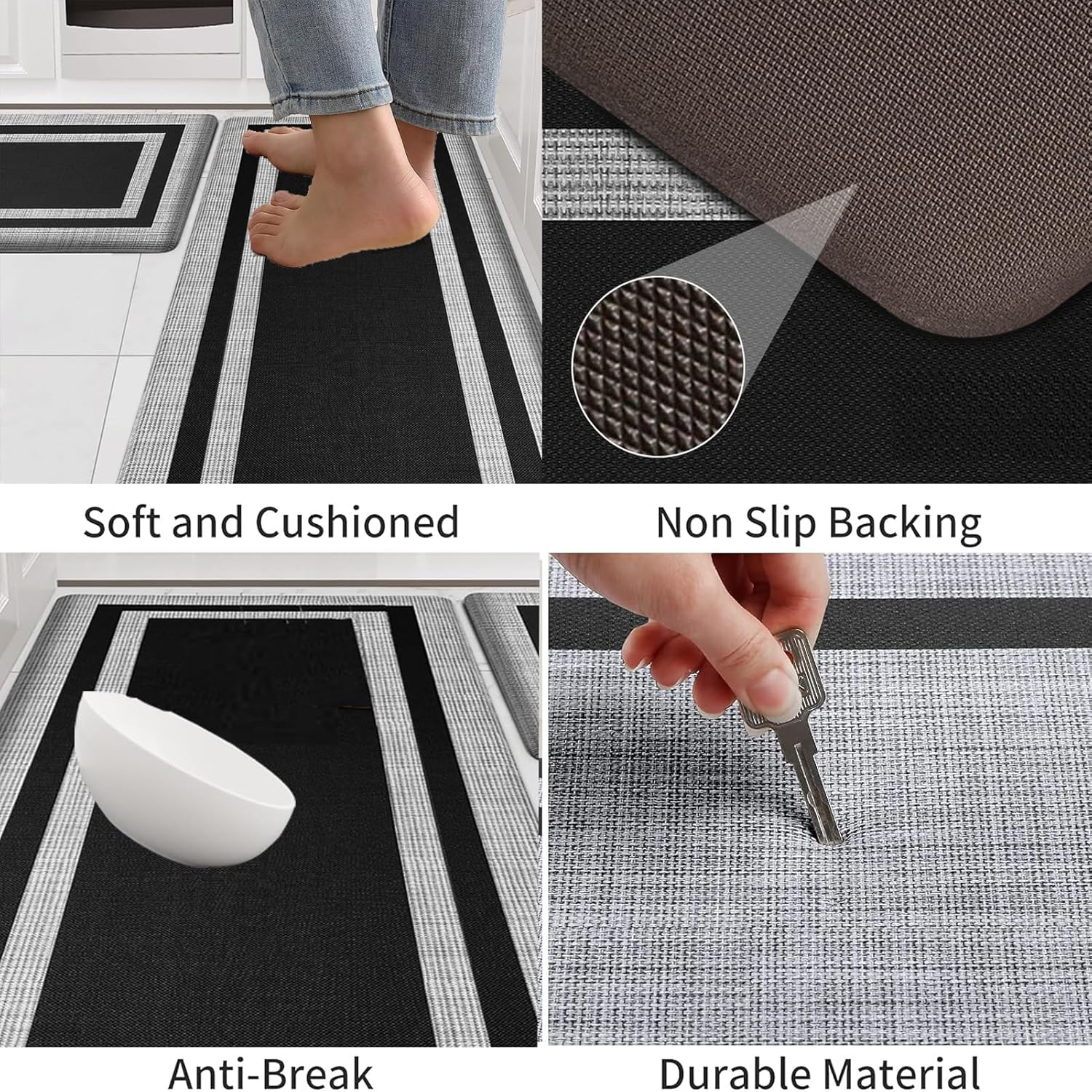 Soft and Cushioned

Non Slip Backing

Anti-Break

Durable Material