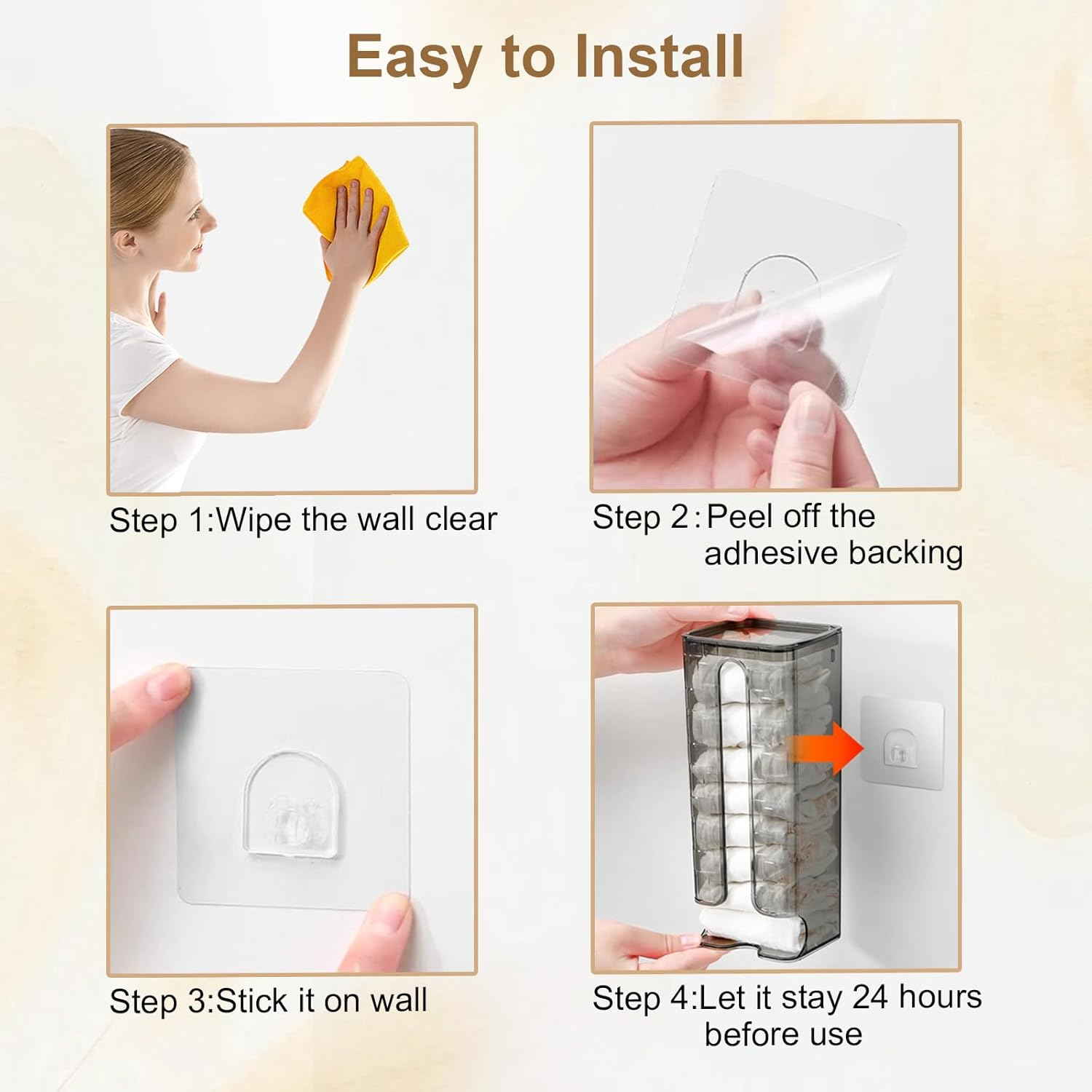 Easy to Install

Step 1:Wipe the wall clear

Step 2:Peel off the adhesive backing

Step 3:Stick it on wall

Step 4:Let it stay 24 hours before use