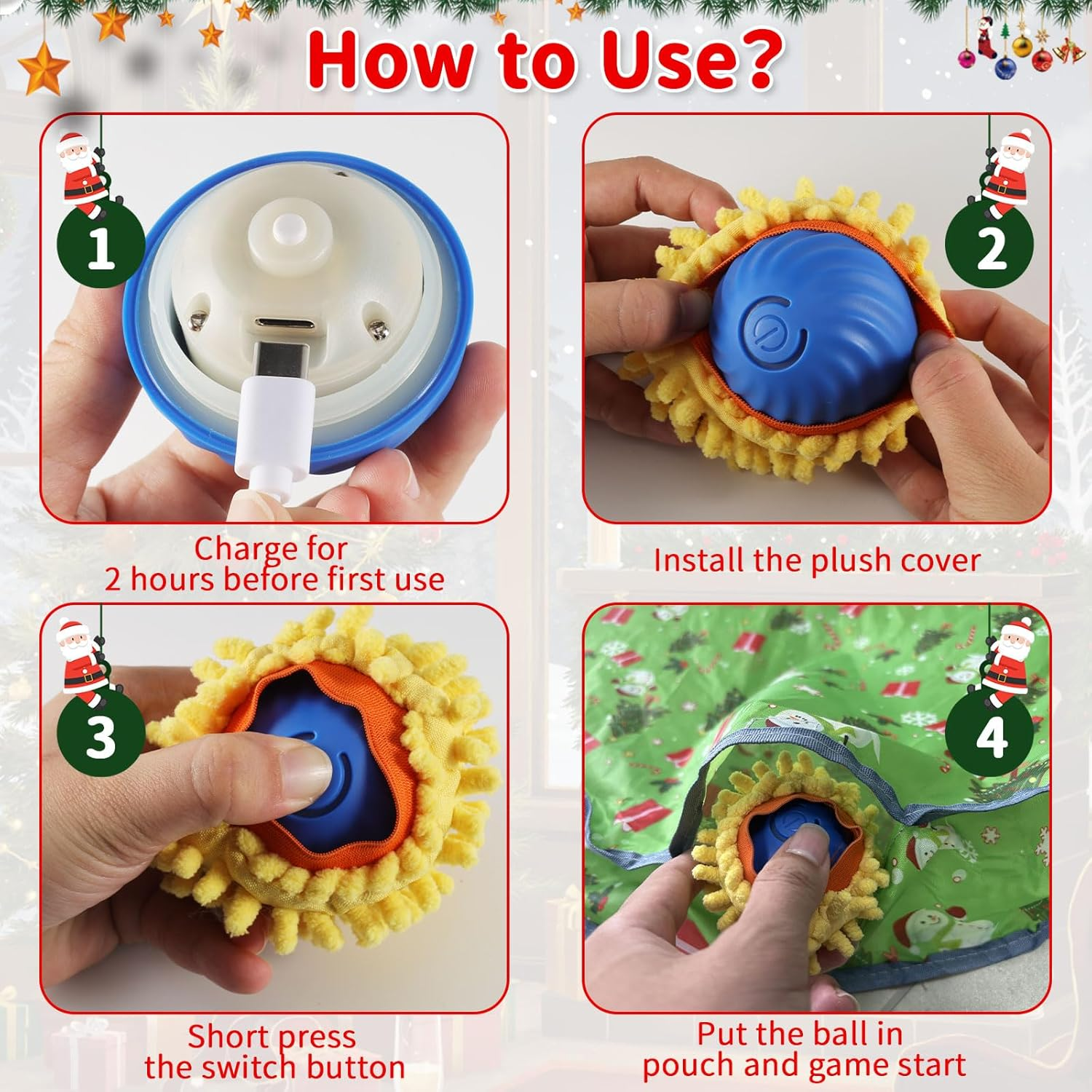 How to Use?

1

Charge for 2 hours before first use

2

Install the plush cover

3

Short press the switch button

4

Put the ball in pouch and game start