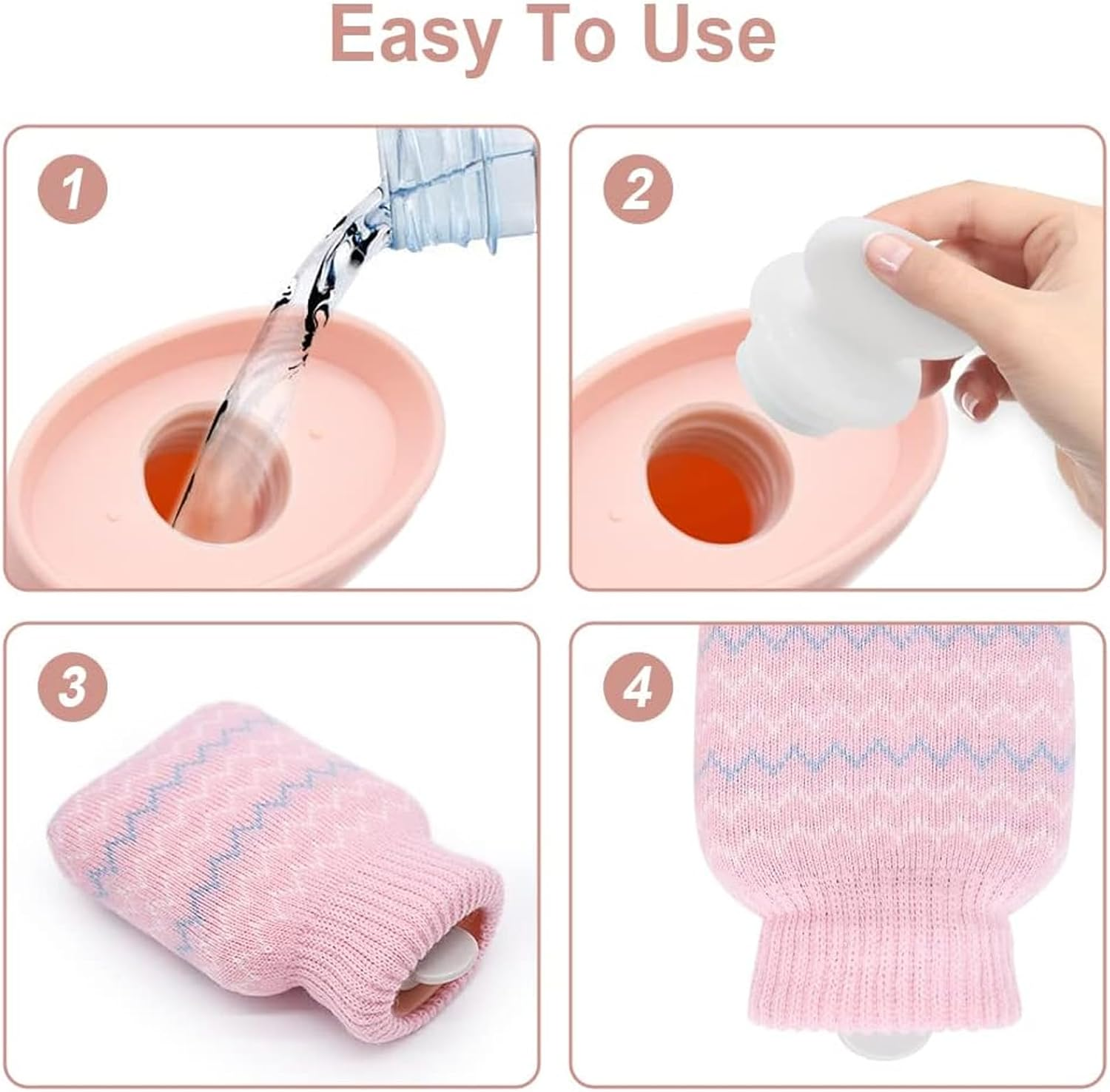 Easy To Use

1

2

3

4