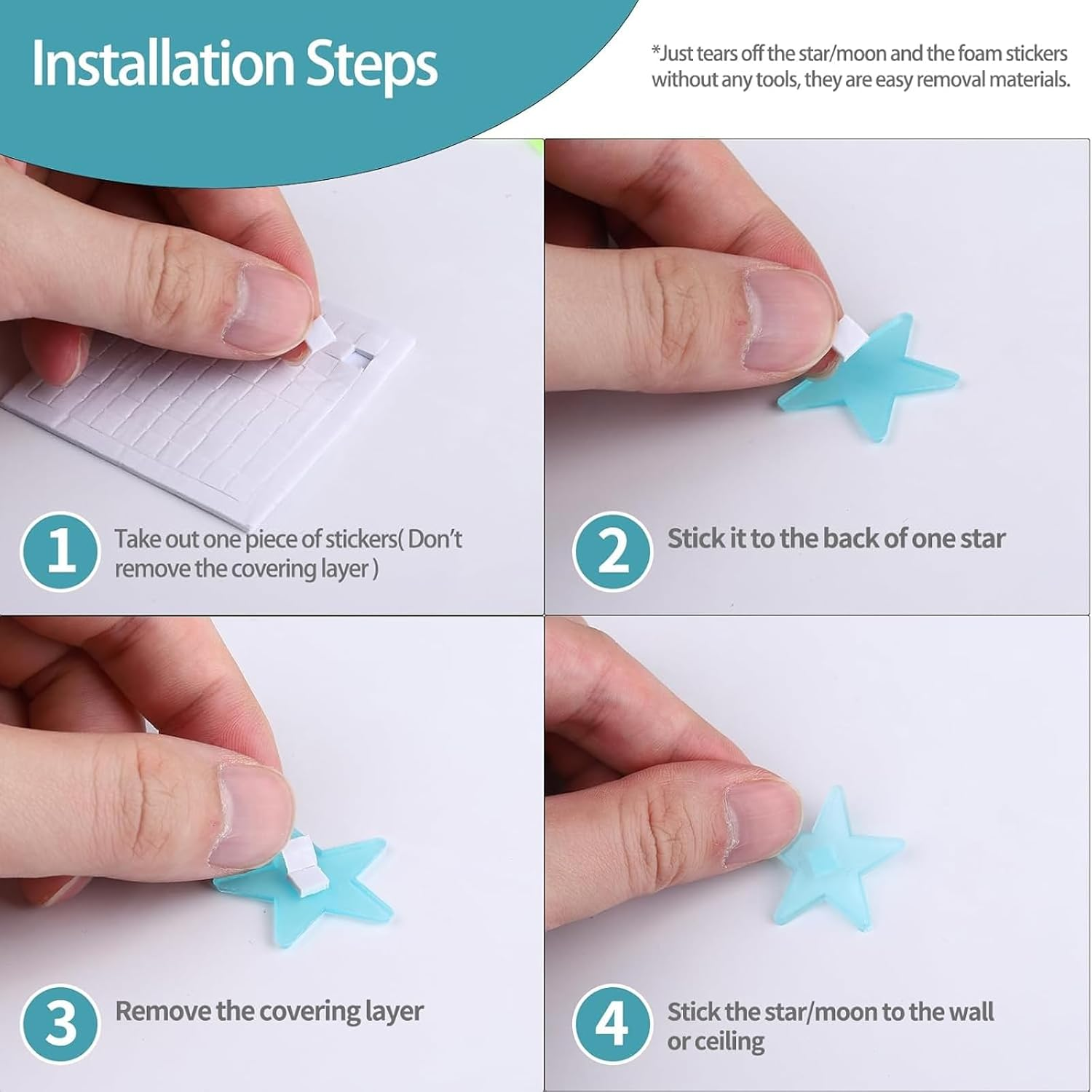 Installation Steps

*Just tears off the star/moon and the foam stickers without any tools, they are easy removal materials.

1 Take out one piece of stickers( Don't remove the covering layer )

2 Stick it to the back of one star

3 Remove the covering layer

4 Stick the star/moon to the wall or ceiling