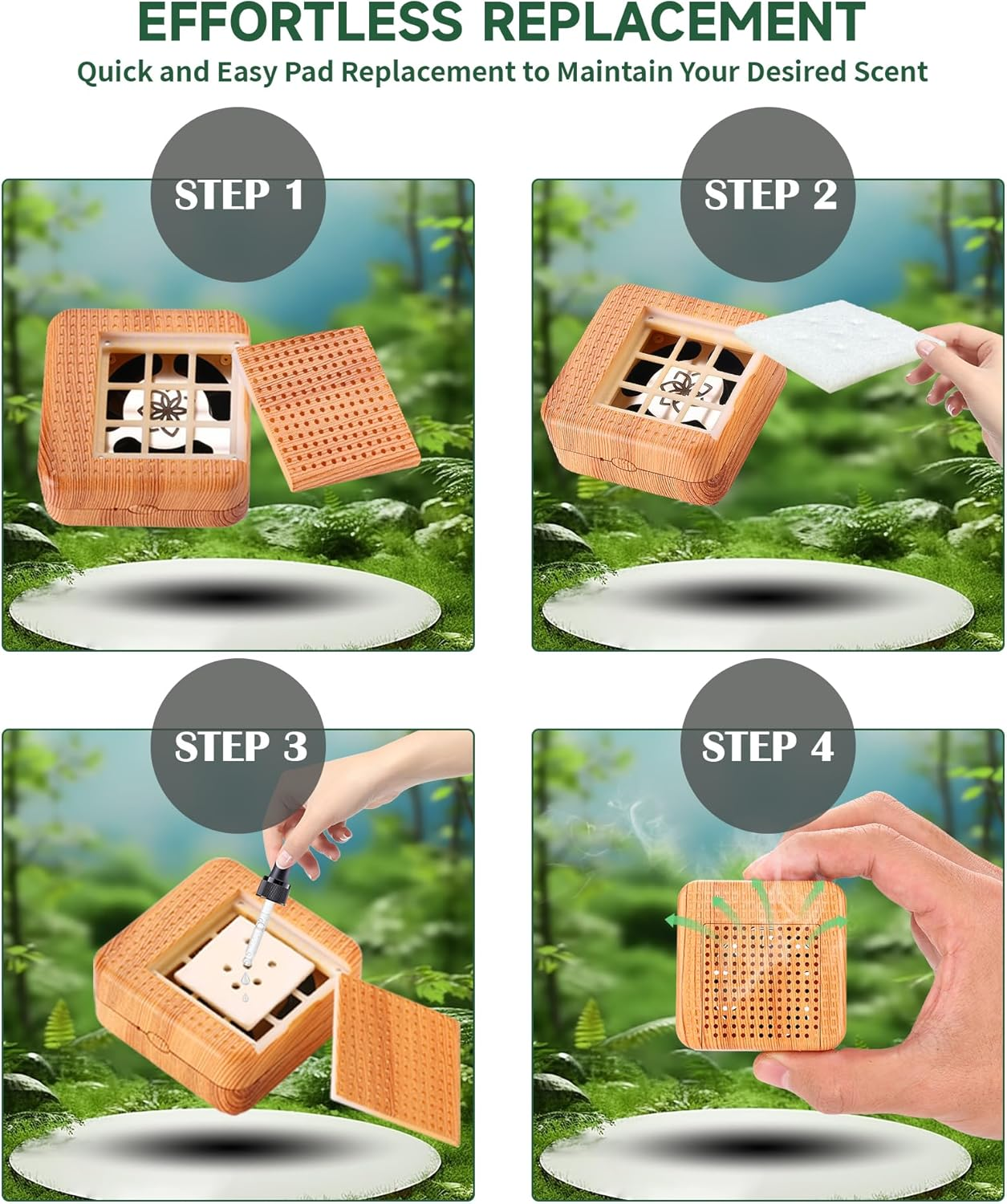 EFFORTLESS REPLACEMENT

Quick and Easy Pad Replacement to Maintain Your Desired Scent

STEP 1

STEP 2

STEP 3

STEP 4