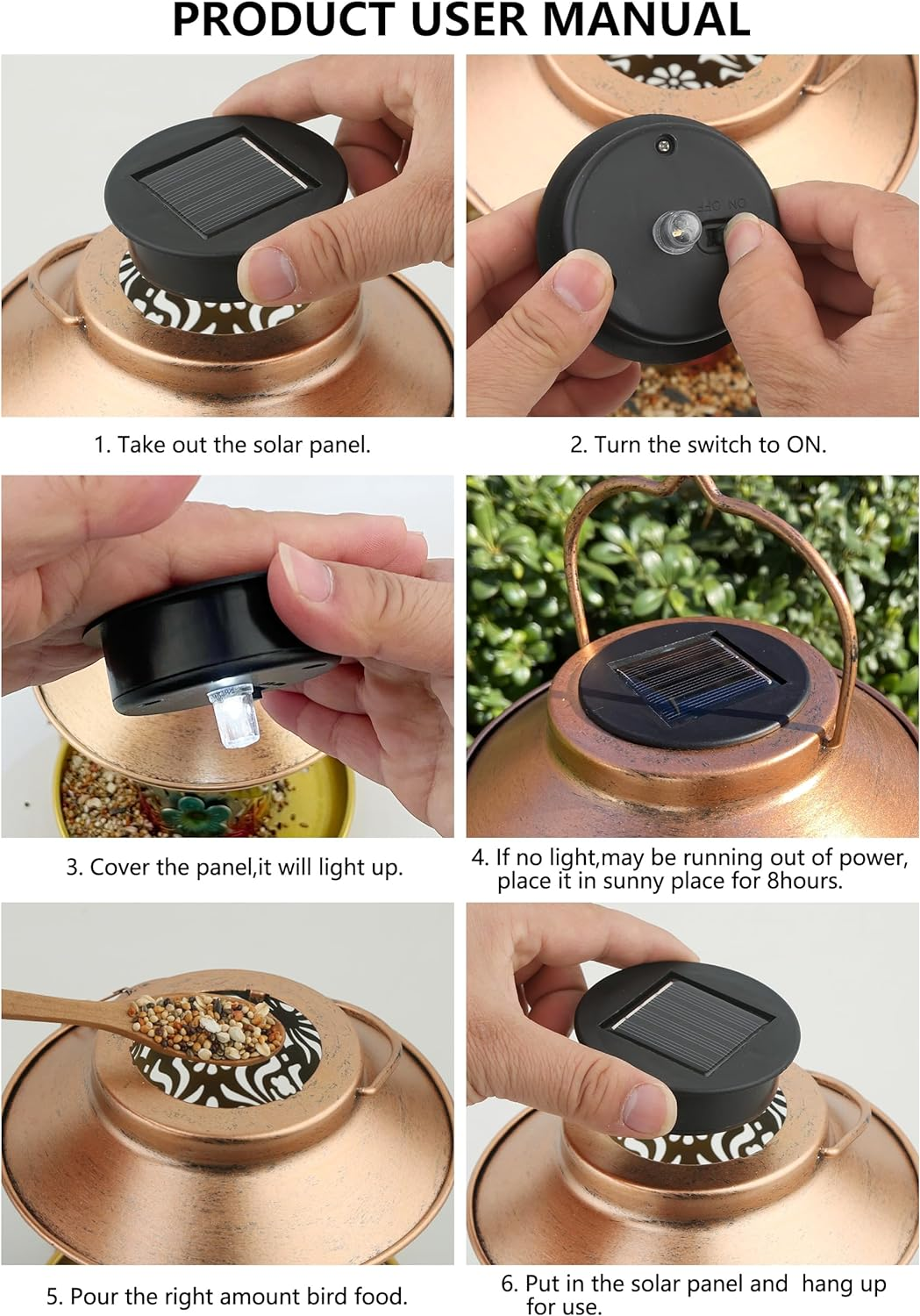 PRODUCT USER MANUAL

ON OFF

1. Take out the solar panel.

2. Turn the switch to ON.

3. Cover the panel,it will light up.

4. If no light,may be running out of power, place it in sunny place for 8hours.

5. Pour the right amount bird food.

6. Put in the solar panel and hang up for use.