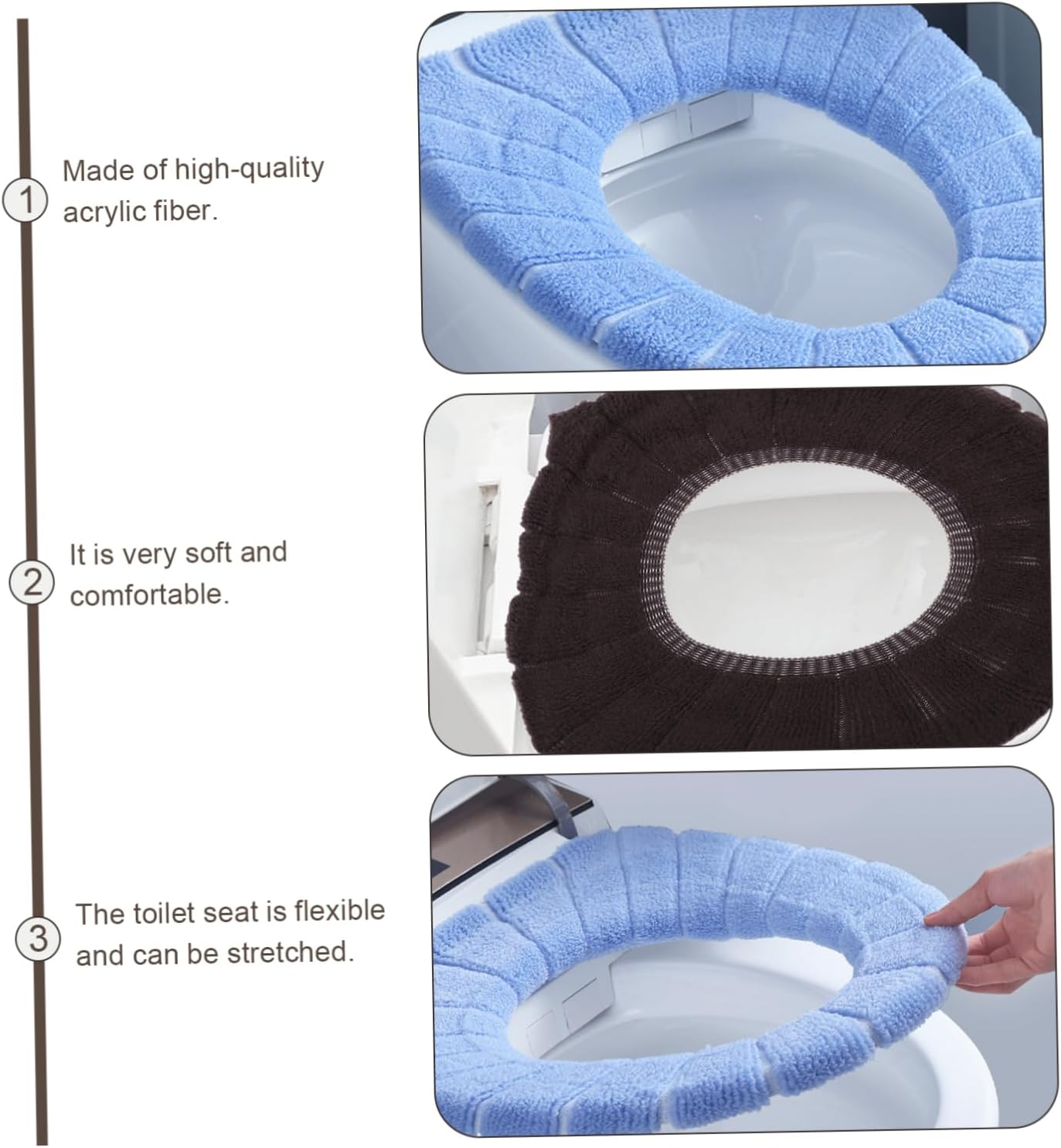 1 Made of high-quality acrylic fiber.

2 It is very soft and comfortable.

3 The toilet seat is flexible and can be stretched.