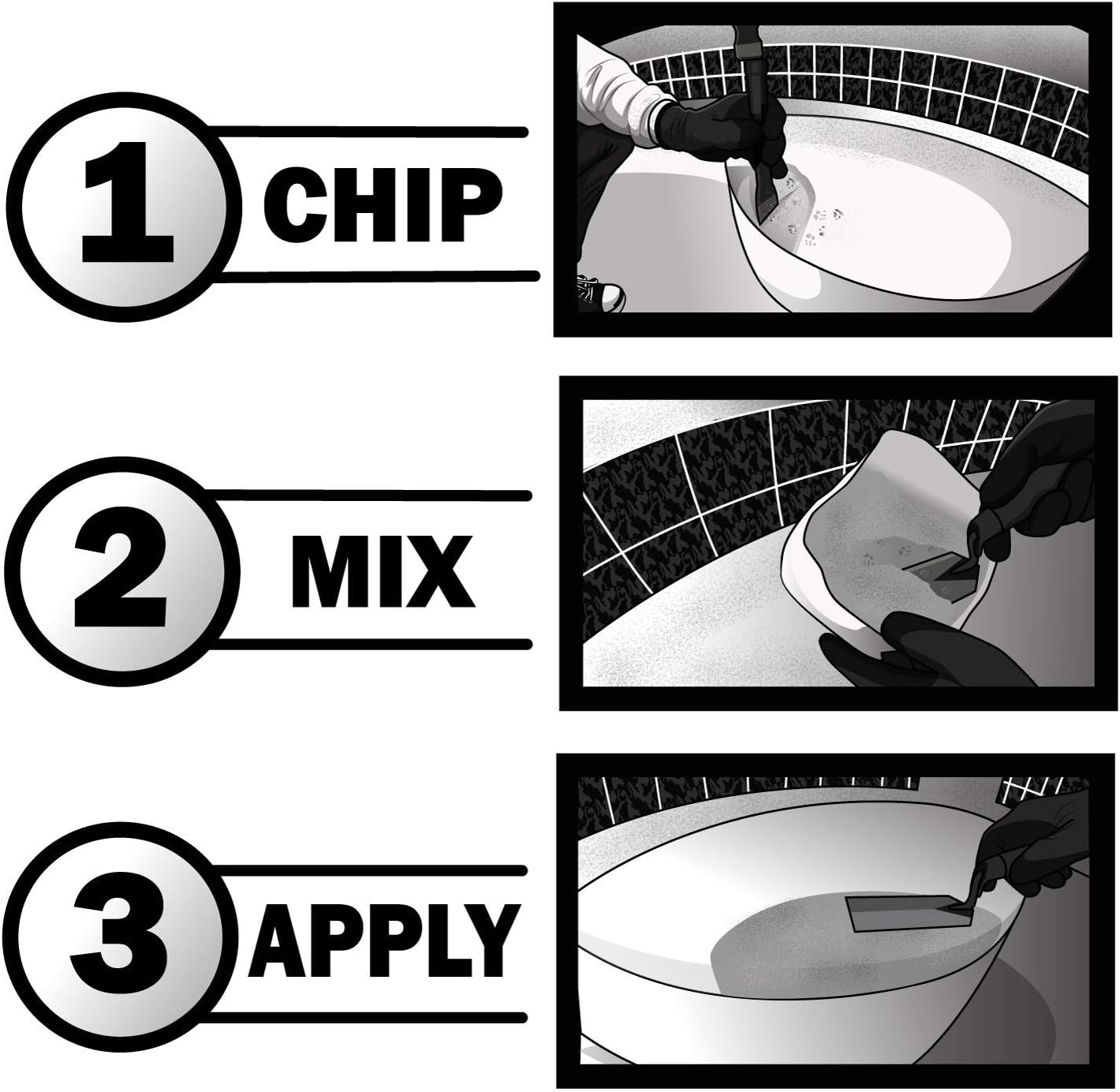 1 CHIP

2 MIX

3 APPLY