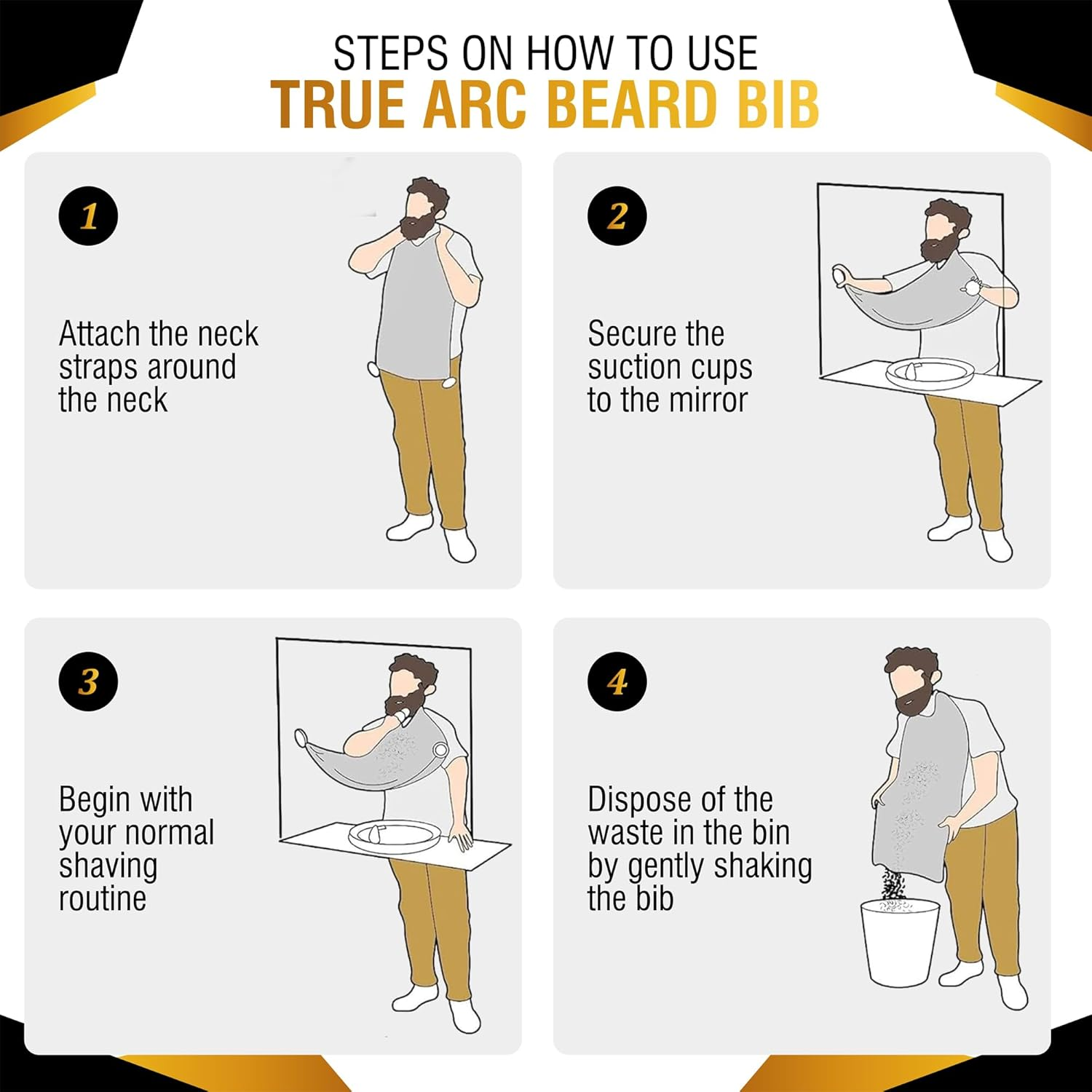 STEPS ON HOW TO USE
TRUE ARC BEARD BIB

1

Attach the neck straps around the neck

2

Secure the suction cups to the mirror

3

Begin with your normal shaving routine

4

Dispose of the waste in the bin by gently shaking the bib