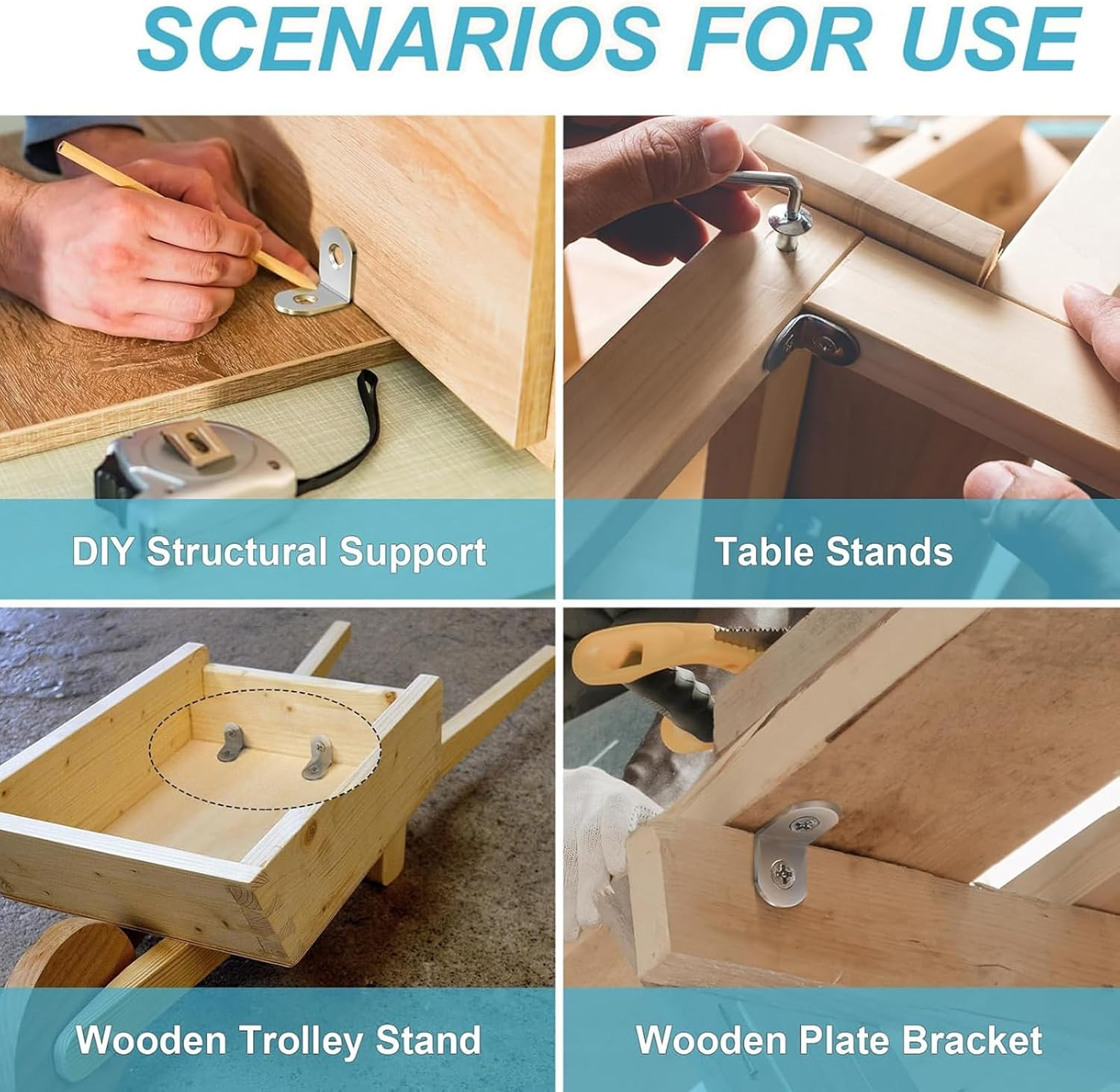 SCENARIOS FOR USE

DIY Structural Support

Table Stands

Wooden Trolley Stand

Wooden Plate Bracket