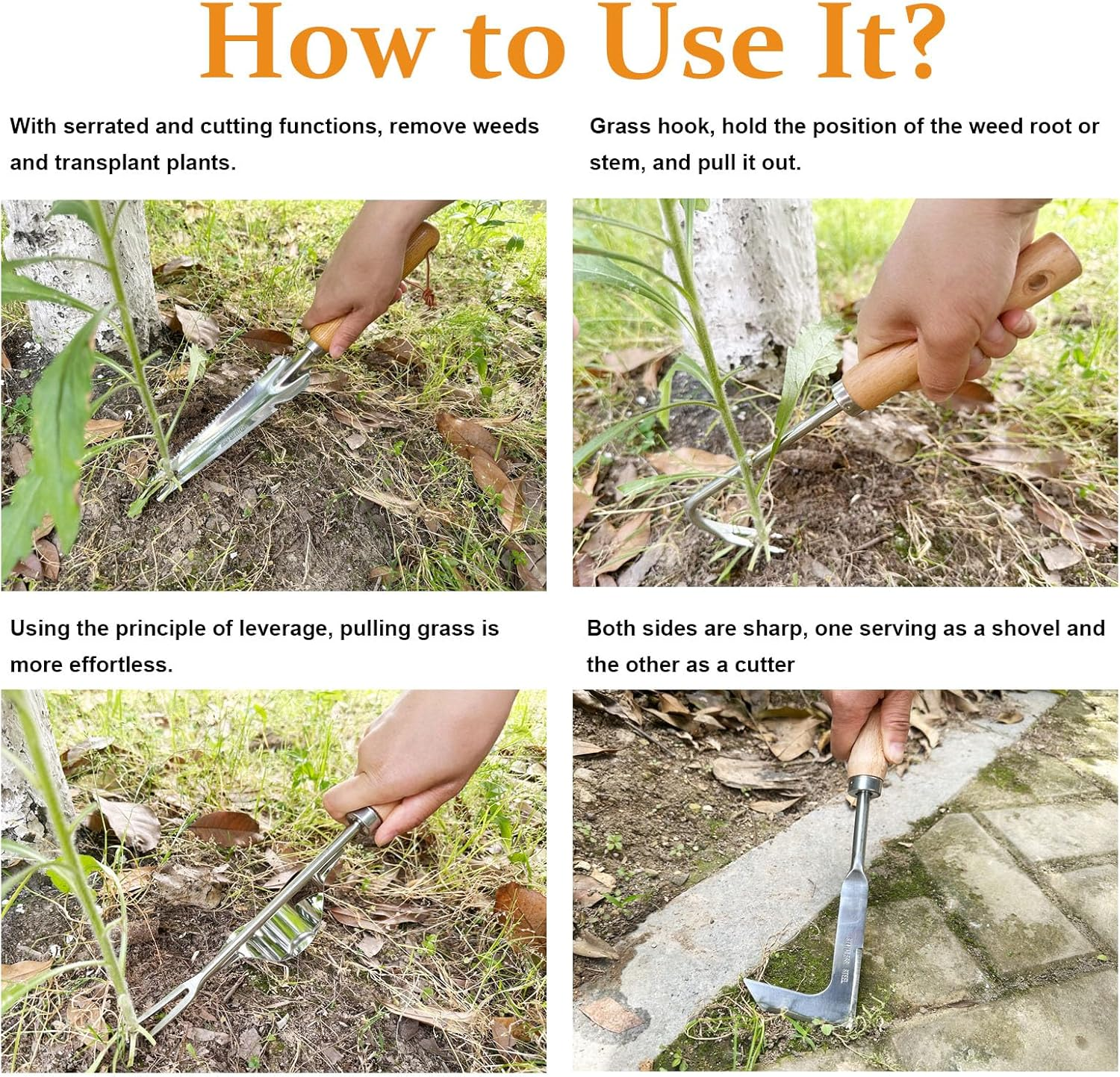 How to Use It?

With serrated and cutting functions, remove weeds and transplant plants.

Grass hook, hold the position of the weed root or stem, and pull it out.

Using the principle of leverage, pulling grass is more effortless.

Both sides are sharp, one serving as a shovel and the other as a cutter

STAINLESS STEEL