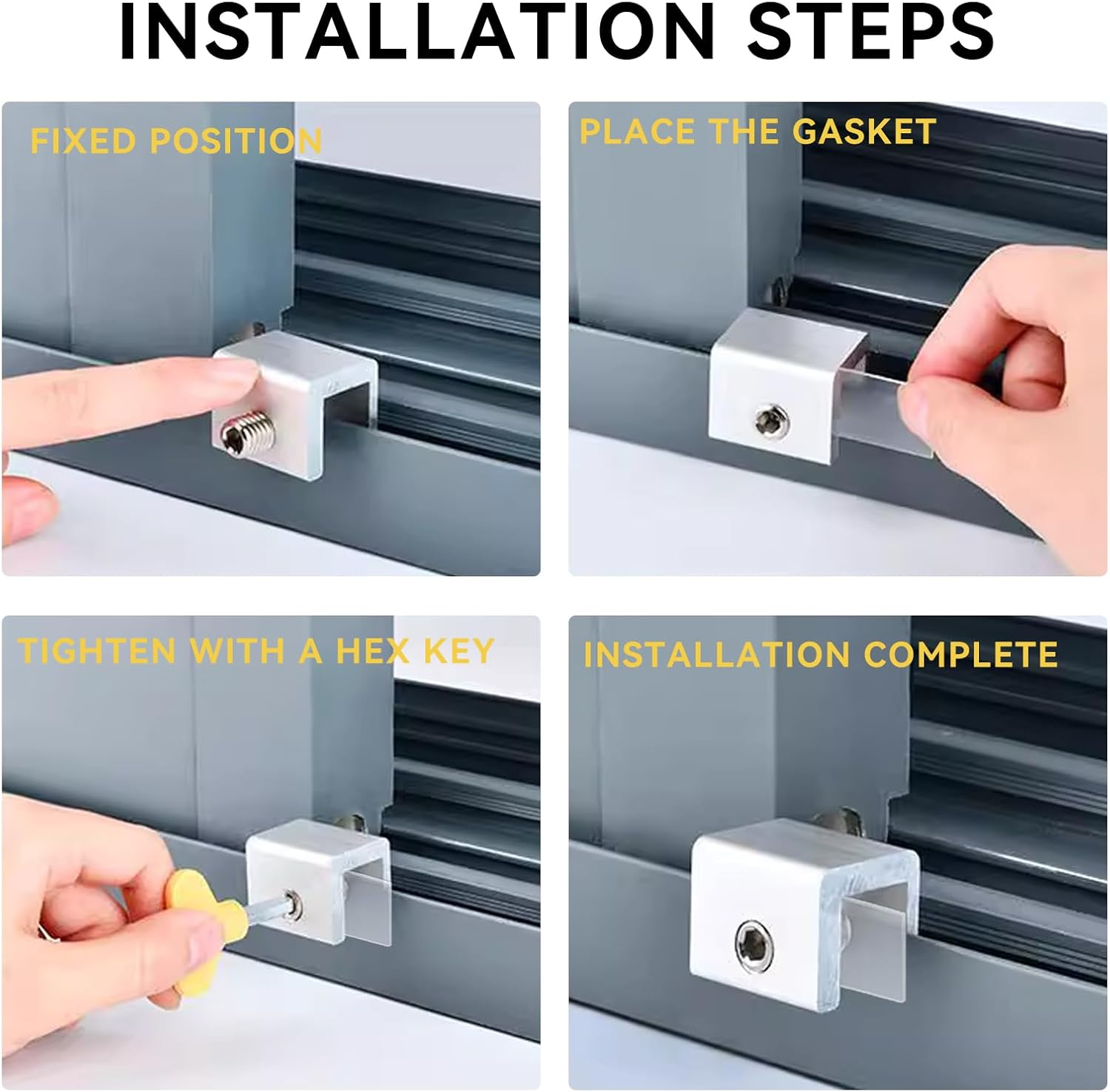 INSTALLATION STEPS

FIXED POSITION

PLACE THE GASKET

TIGHTEN WITH A HEX KEY

INSTALLATION COMPLETE