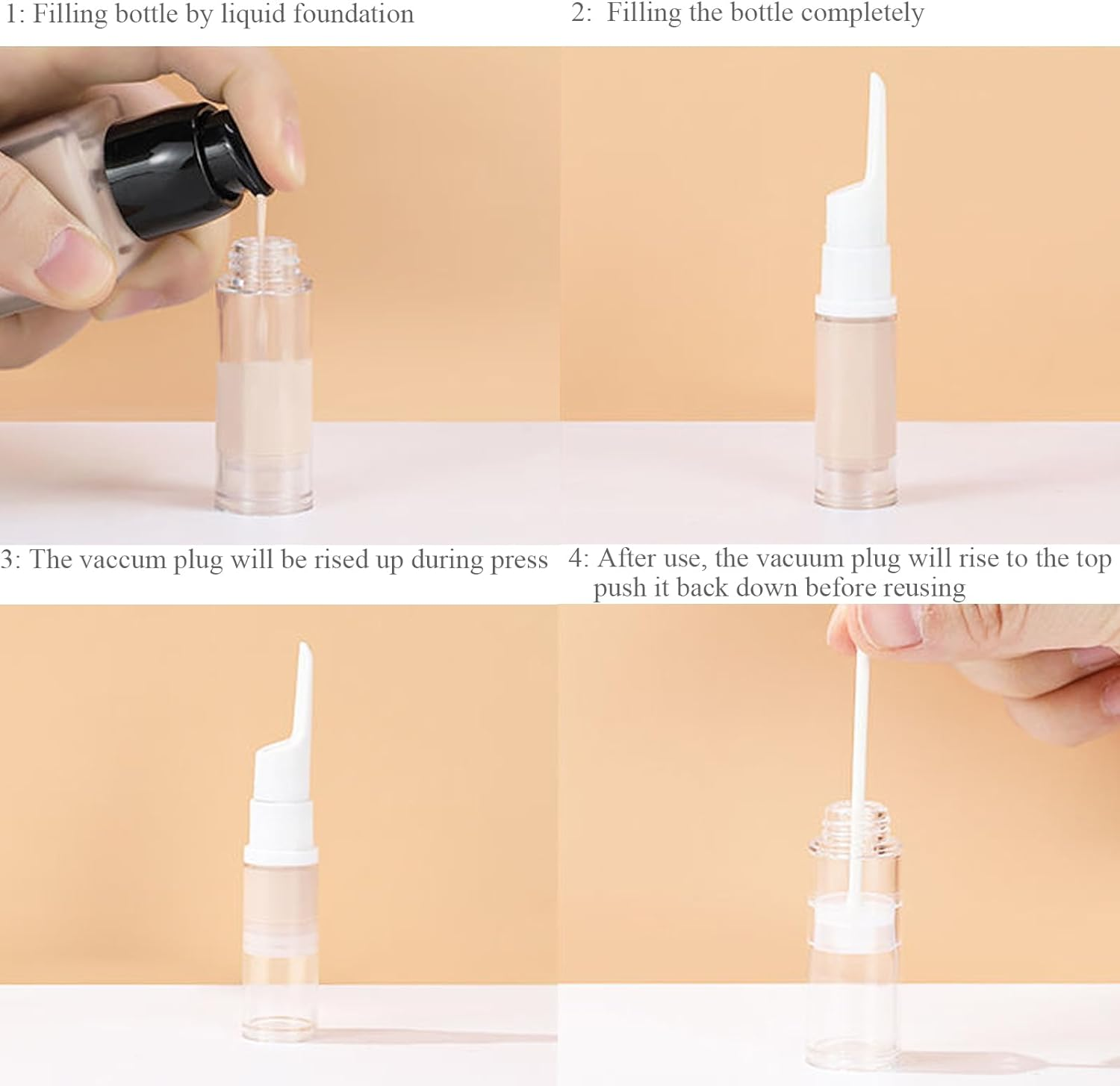 1: Filling bottle by liquid foundation

2: Filling the bottle completely

3: The vaccum plug will be rised up during press

4: After use, the vacuum plug will rise to the top push it back down before reusing