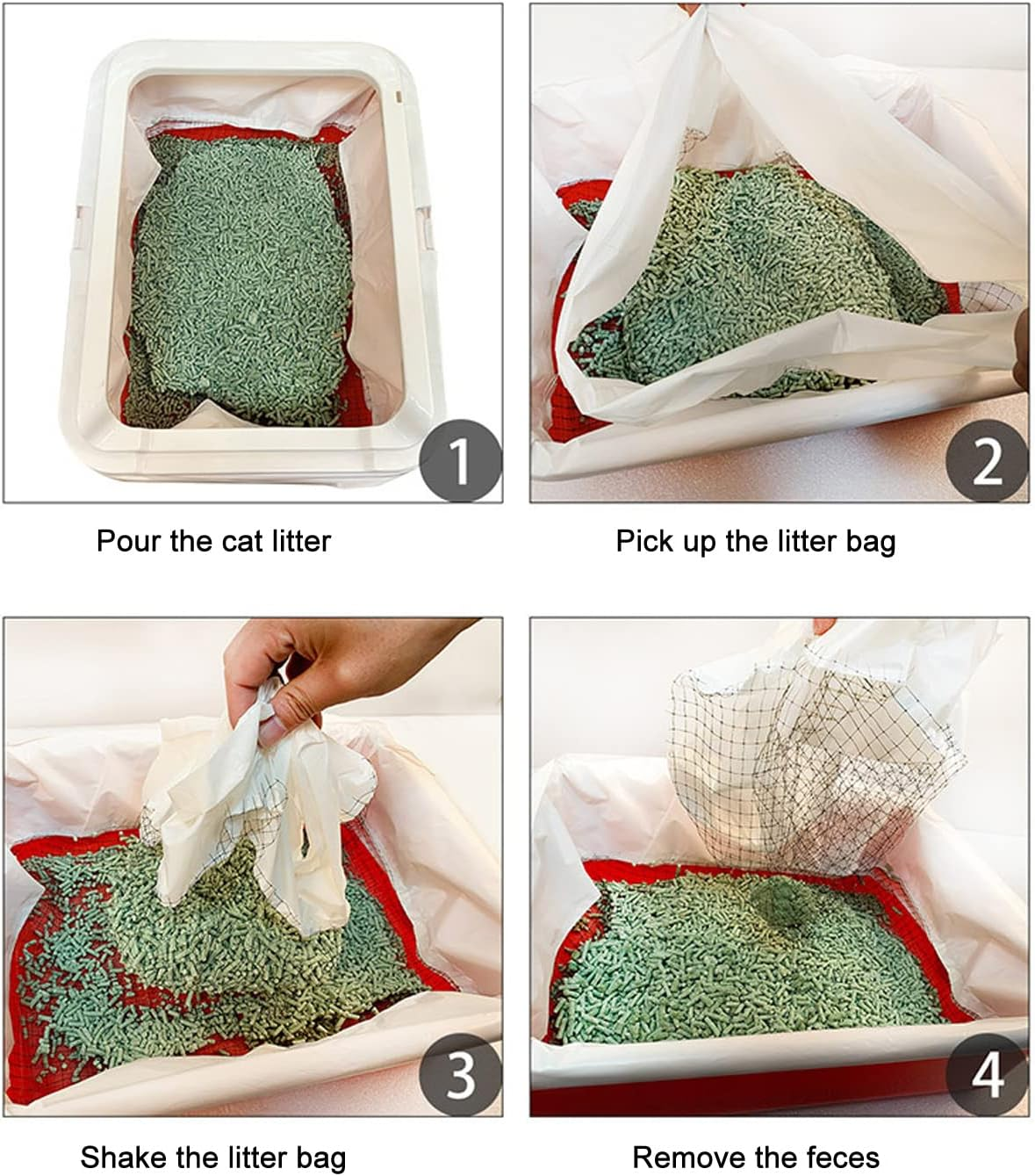 1

Pour the cat litter

2

Pick up the litter bag

3

Shake the litter bag

4

Remove the feces