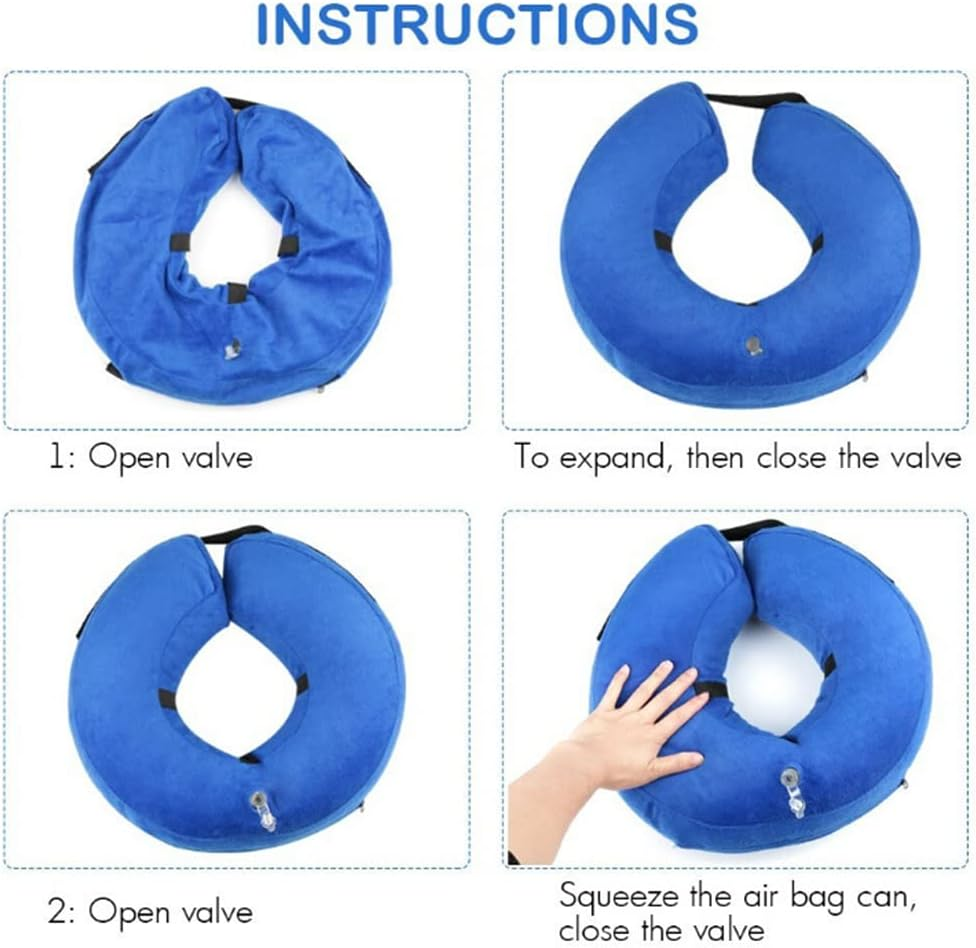 INSTRUCTIONS

1: Open valve

To expand, then close the valve

2: Open valve

Squeeze the air bag can, close the valve