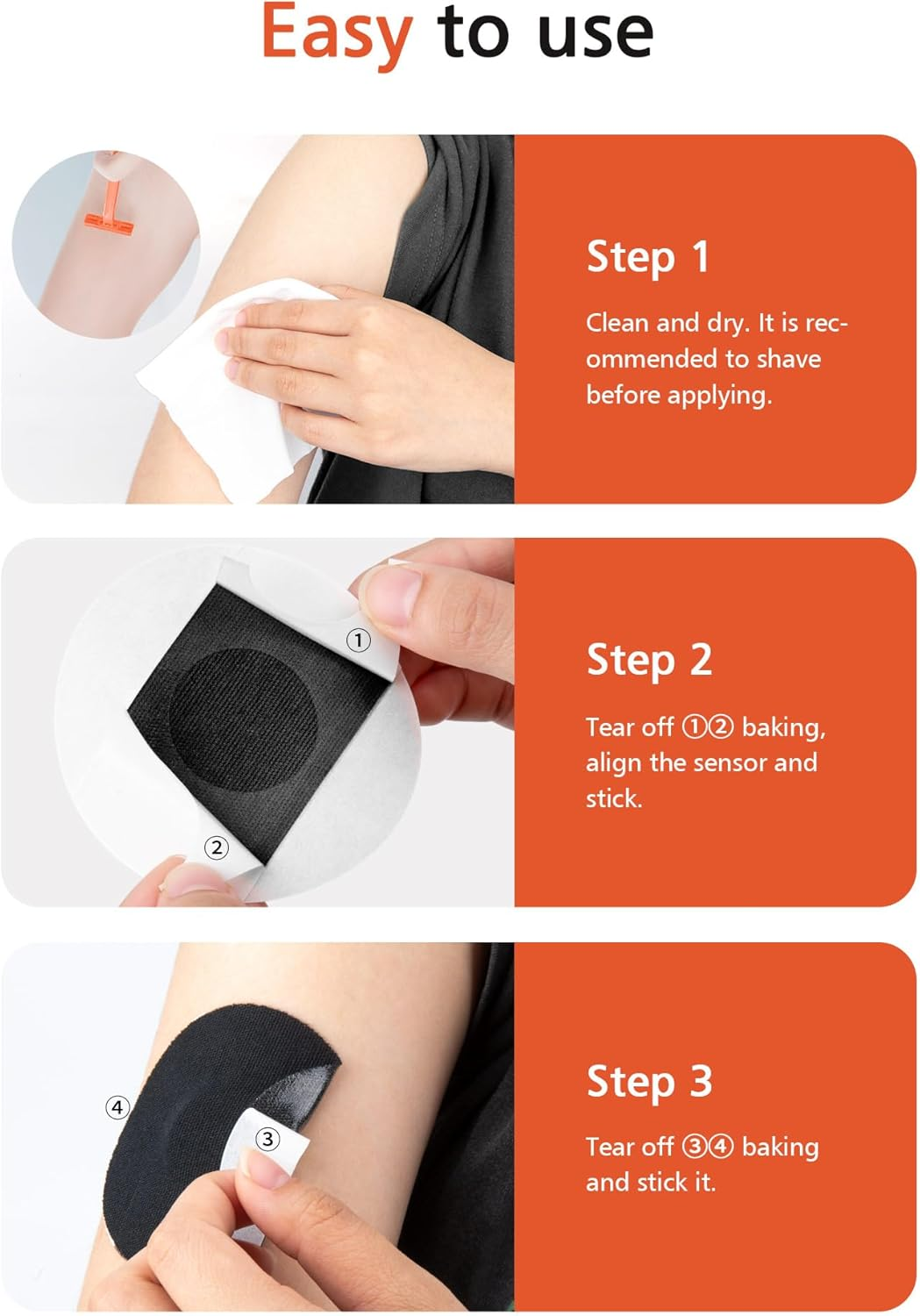 Easy to use

Step 1

Clean and dry. It is recommended to shave before applying.

①

②

Step 2

Tear off ①② baking, align the sensor and stick.

④

③

Step 3

Tear off ③④ baking and stick it.