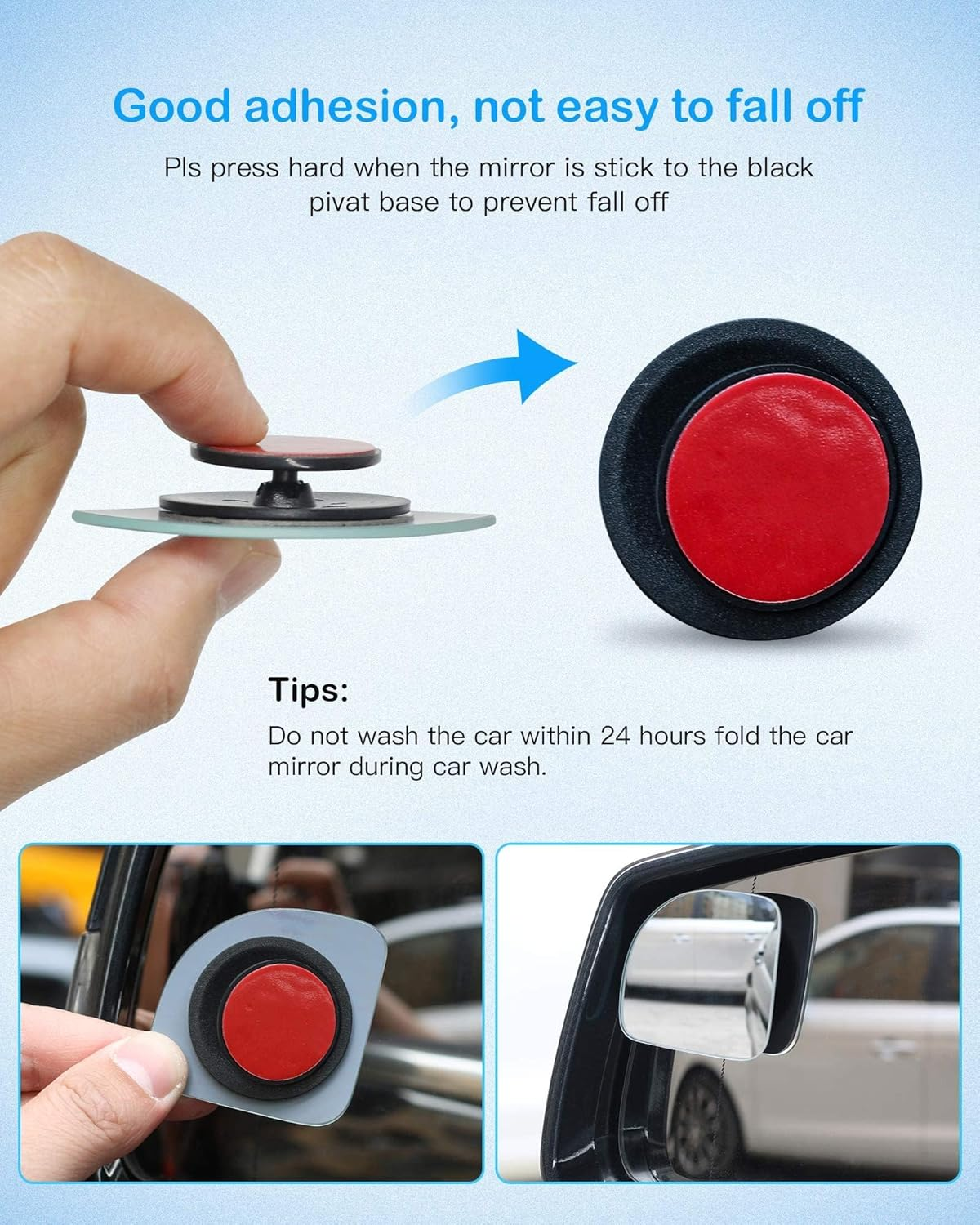 Good adhesion, not easy to fall off

Pls press hard when the mirror is stick to the black pivat base to prevent fall off

Tips:

Do not wash the car within 24 hours fold the car mirror during car wash.