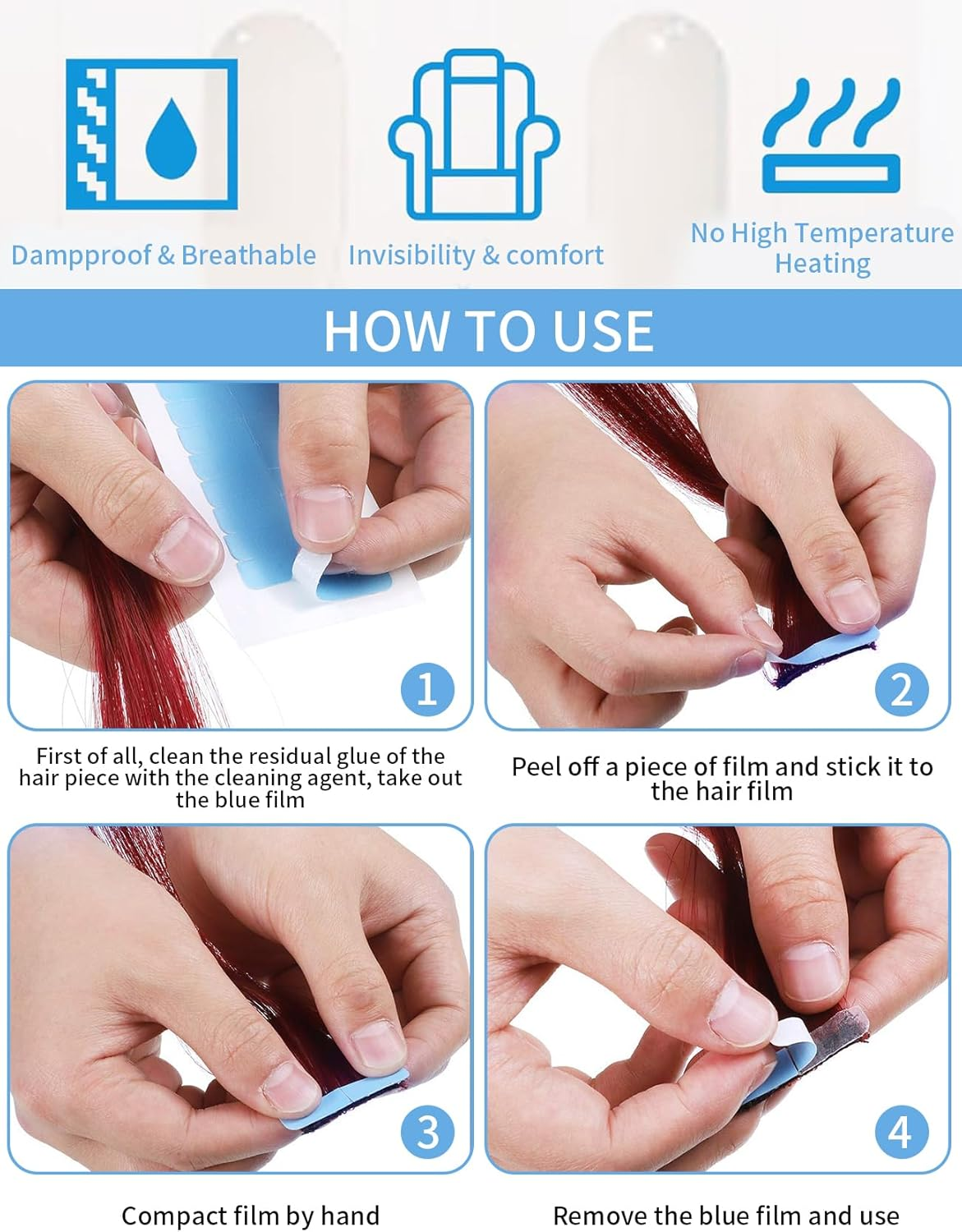 Dampproof & Breathable

Invisibility & comfort

No High Temperature Heating

HOW TO USE

1

First of all, clean the residual glue of the hair piece with the cleaning agent, take out the blue film

2

Peel off a piece of film and stick it to the hair film

3

Compact film by hand

4

Remove the blue film and use