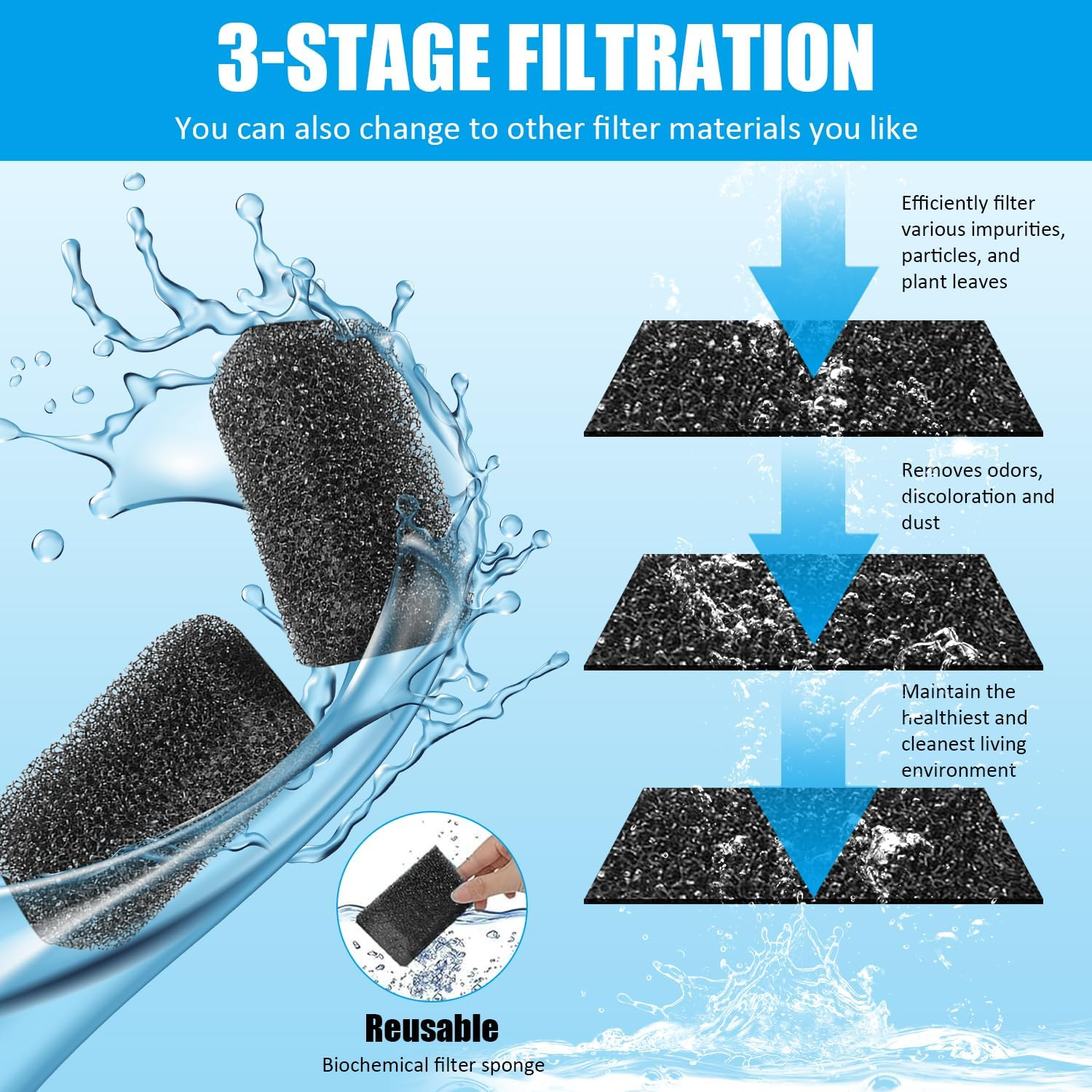 3-STAGE FILTRATION

You can also change to other filter materials you like

Efficiently filter various impurities, particles, and plant leaves

Removes odors, discoloration and dust

Maintain the healthiest and cleanest living environment

Reusable

Biochemical filter sponge