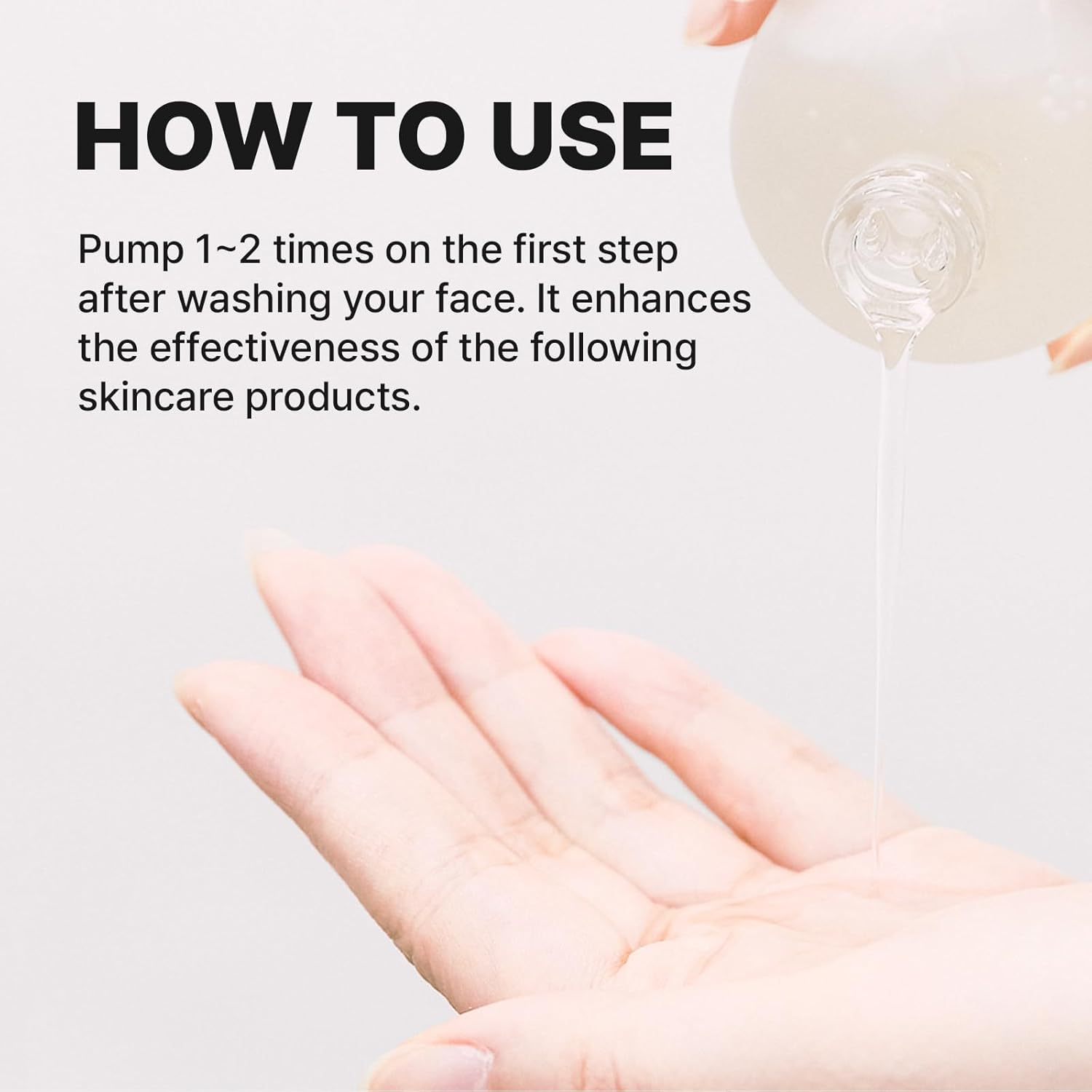 HOW TO USE

Pump 1~2 times on the first step after washing your face. It enhances the effectiveness of the following skincare products.