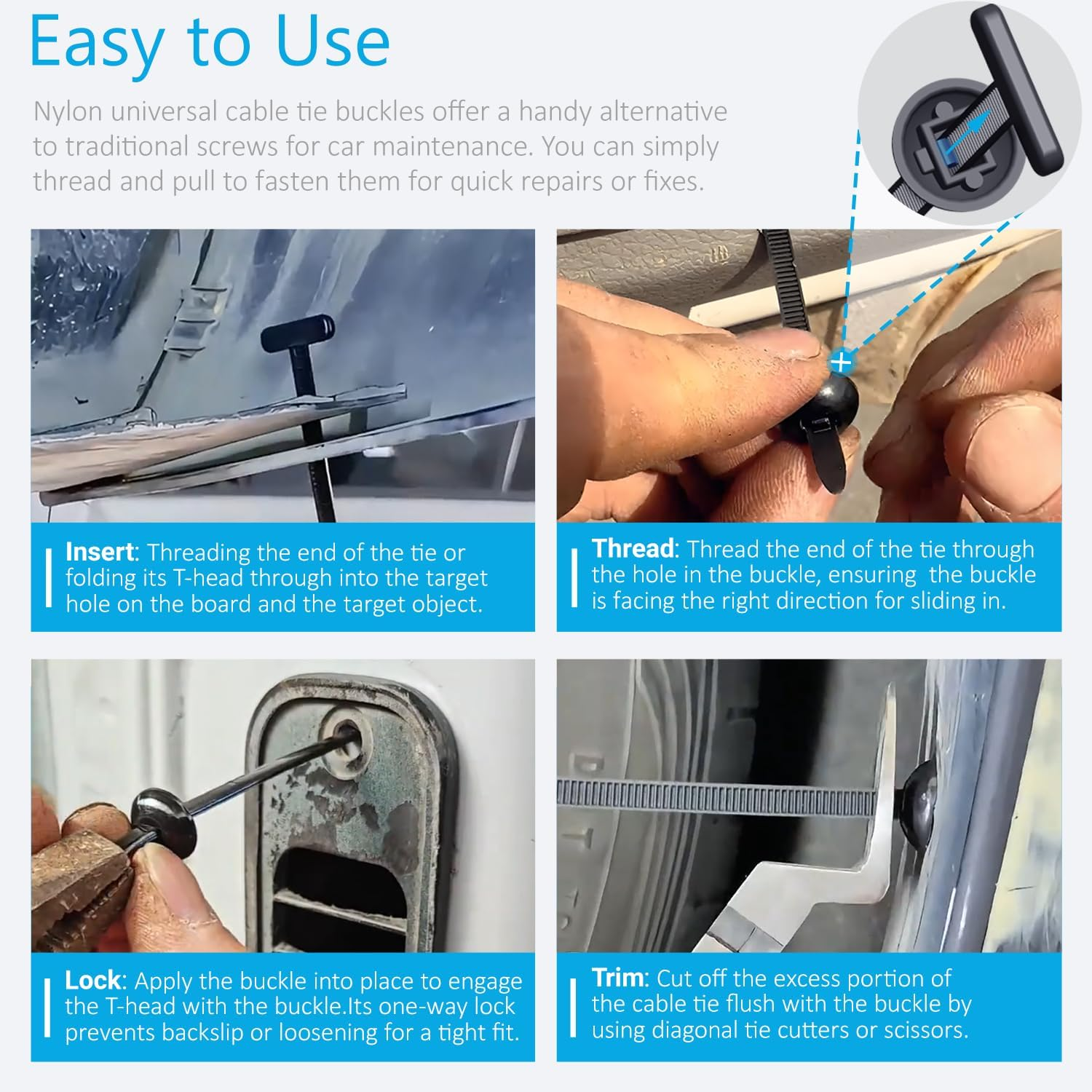 Easy to Use

Nylon universal cable tie buckles offer a handy alternative to traditional screws for car maintenance. You can simply thread and pull to fasten them for quick repairs or fixes.

Insert: Threading the end of the tie or folding its T-head through into the target hole on the board and the target object.

Thread: Thread the end of the tie through the hole in the buckle, ensuring the buckle is facing the right direction for sliding in.

Lock: Apply the buckle into place to engage the T-head with the buckle.Its one-way lock prevents backslip or loosening for a tight fit.

Trim: Cut off the excess portion of the cable tie flush with the buckle by using diagonal tie cutters or scissors.