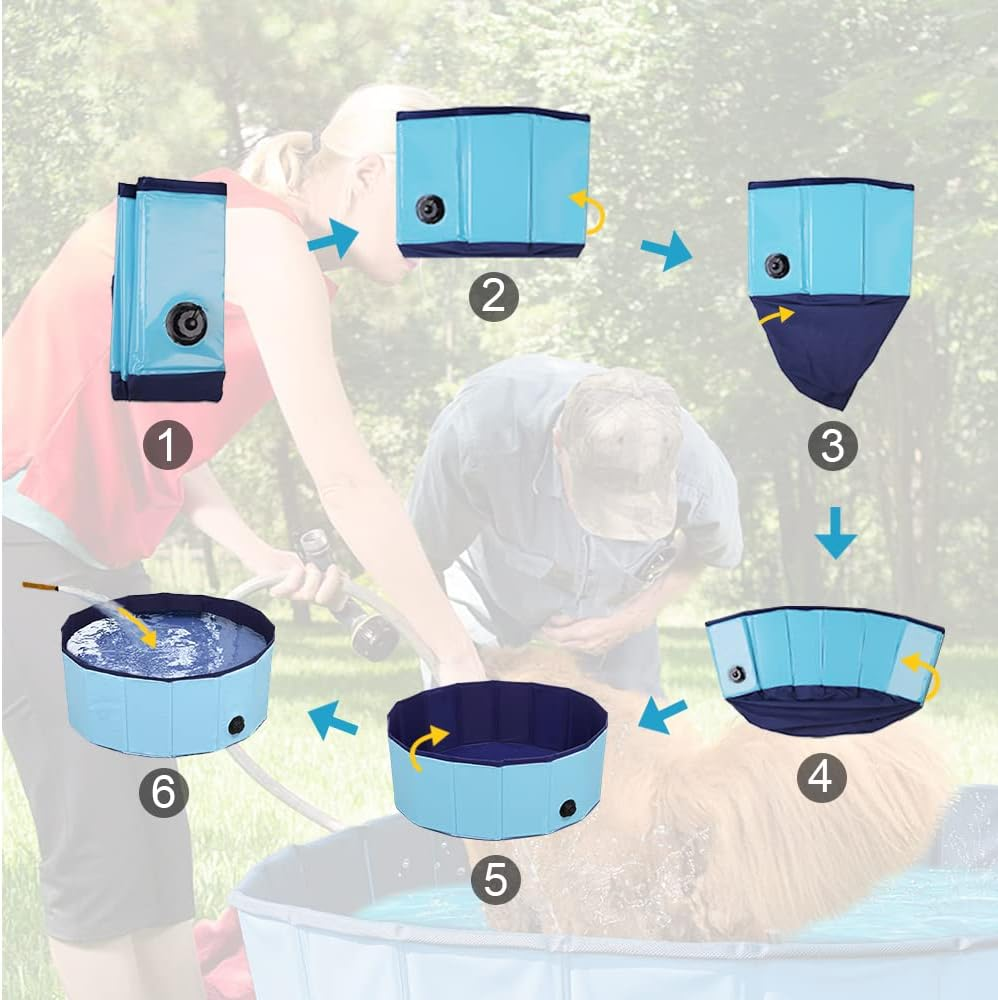 1

2

3

4

5

6