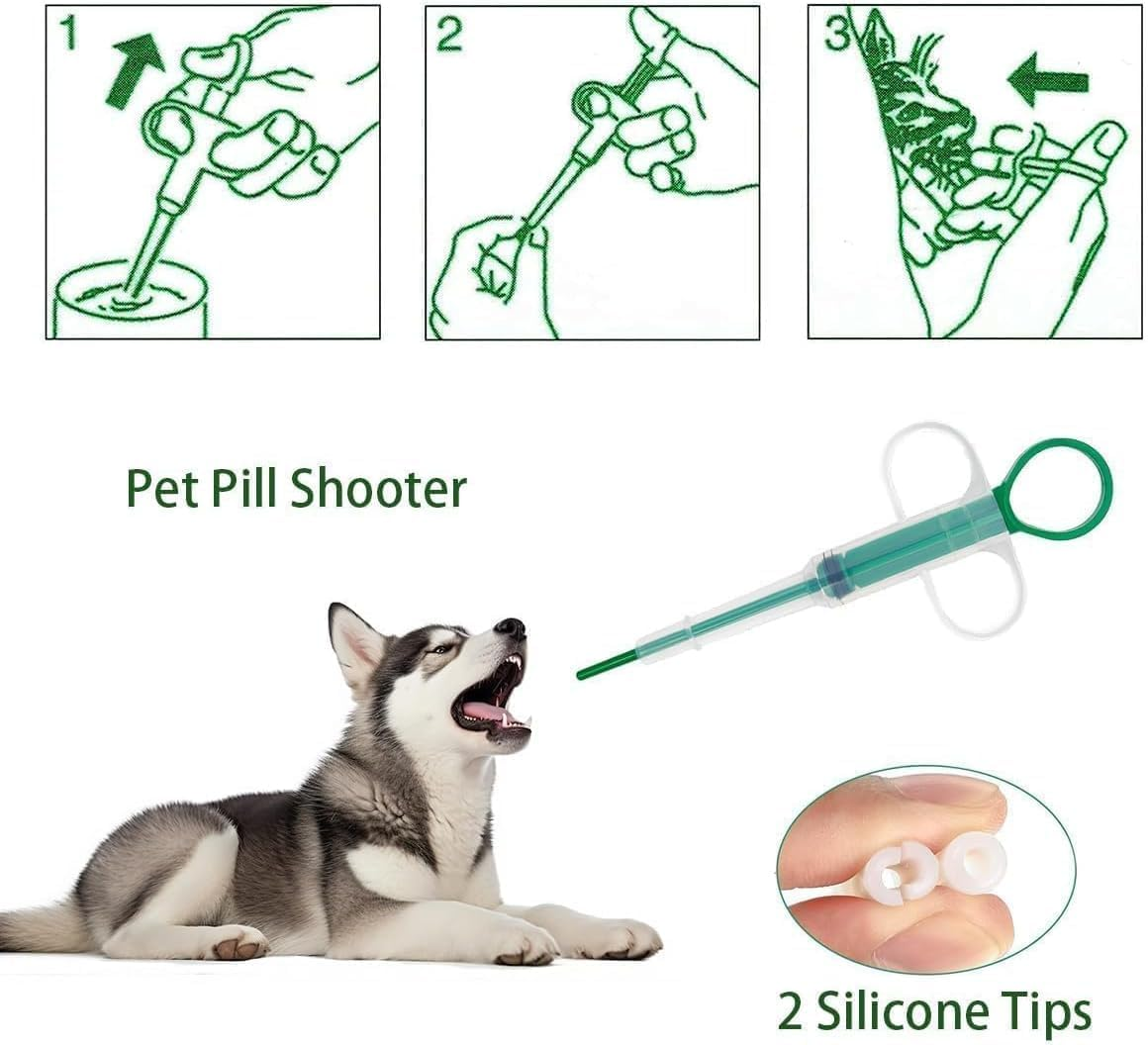 1

2

3

Pet Pill Shooter

2 Silicone Tips