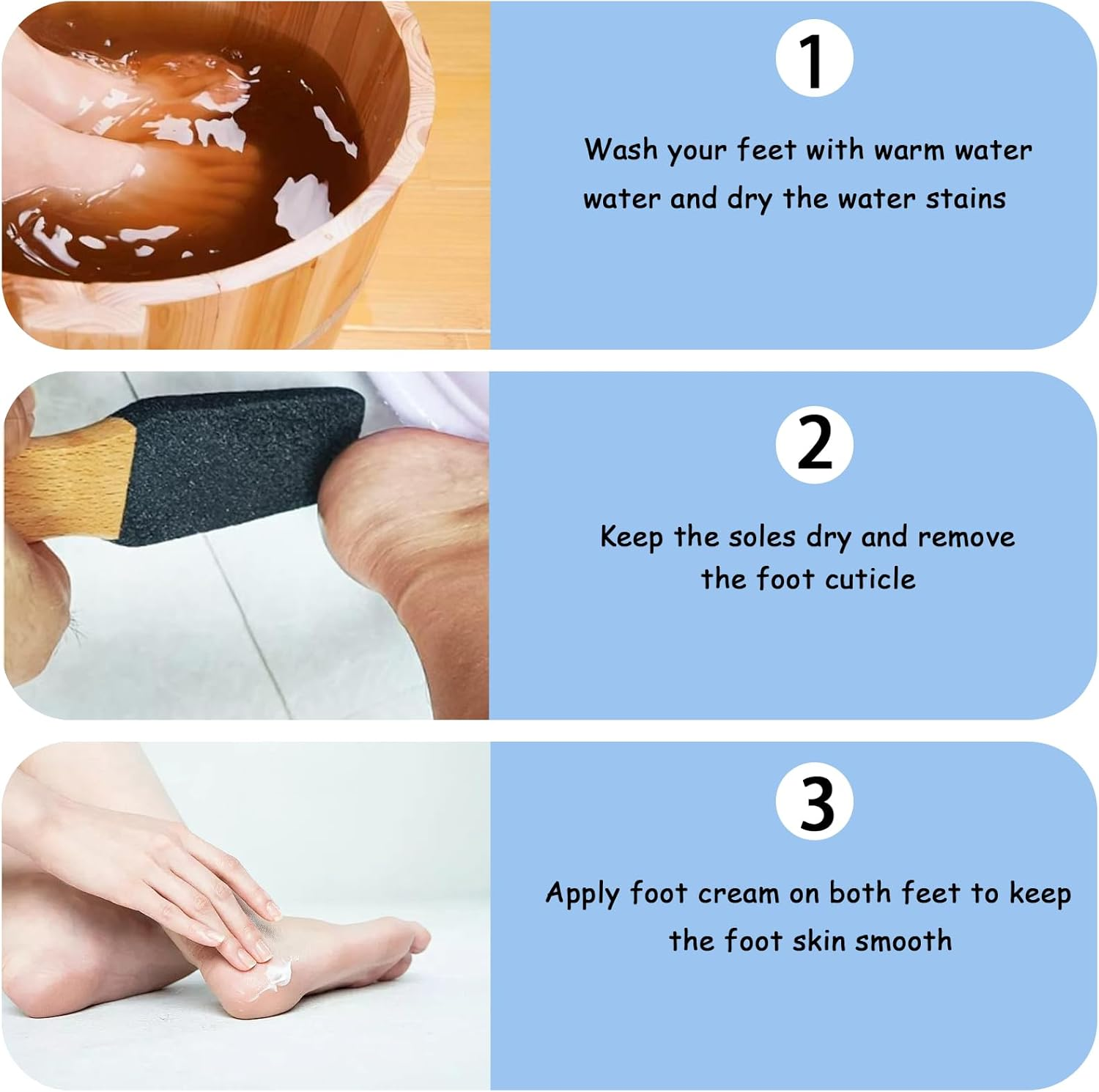 1

Wash your feet with warm water water and dry the water stains

2

Keep the soles dry and remove the foot cuticle

3

Apply foot cream on both feet to keep the foot skin smooth