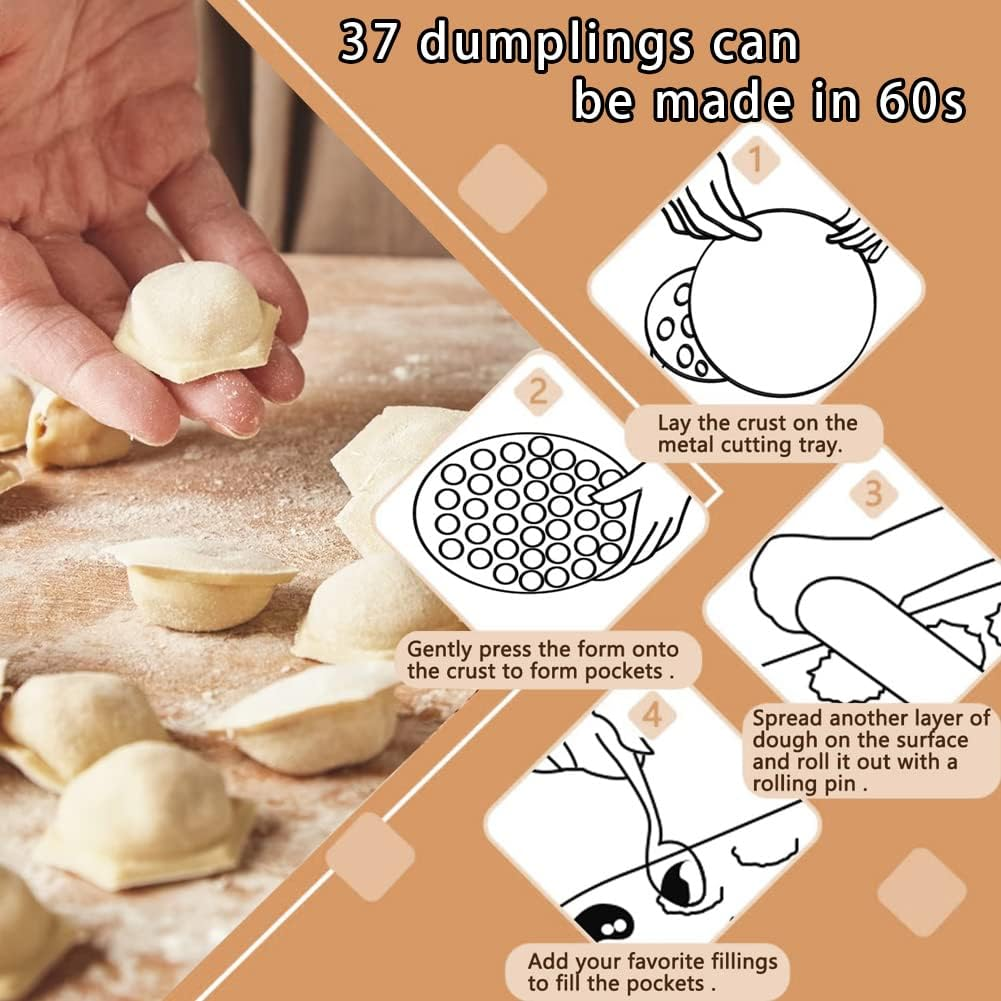 37 dumplings can be made in 60s

1

Lay the crust on the metal cutting tray.

2

Gently press the form onto the crust to form pockets .

3

Spread another layer of dough on the surface and roll it out with a rolling pin .

4

Add your favorite fillings to fill the pockets .