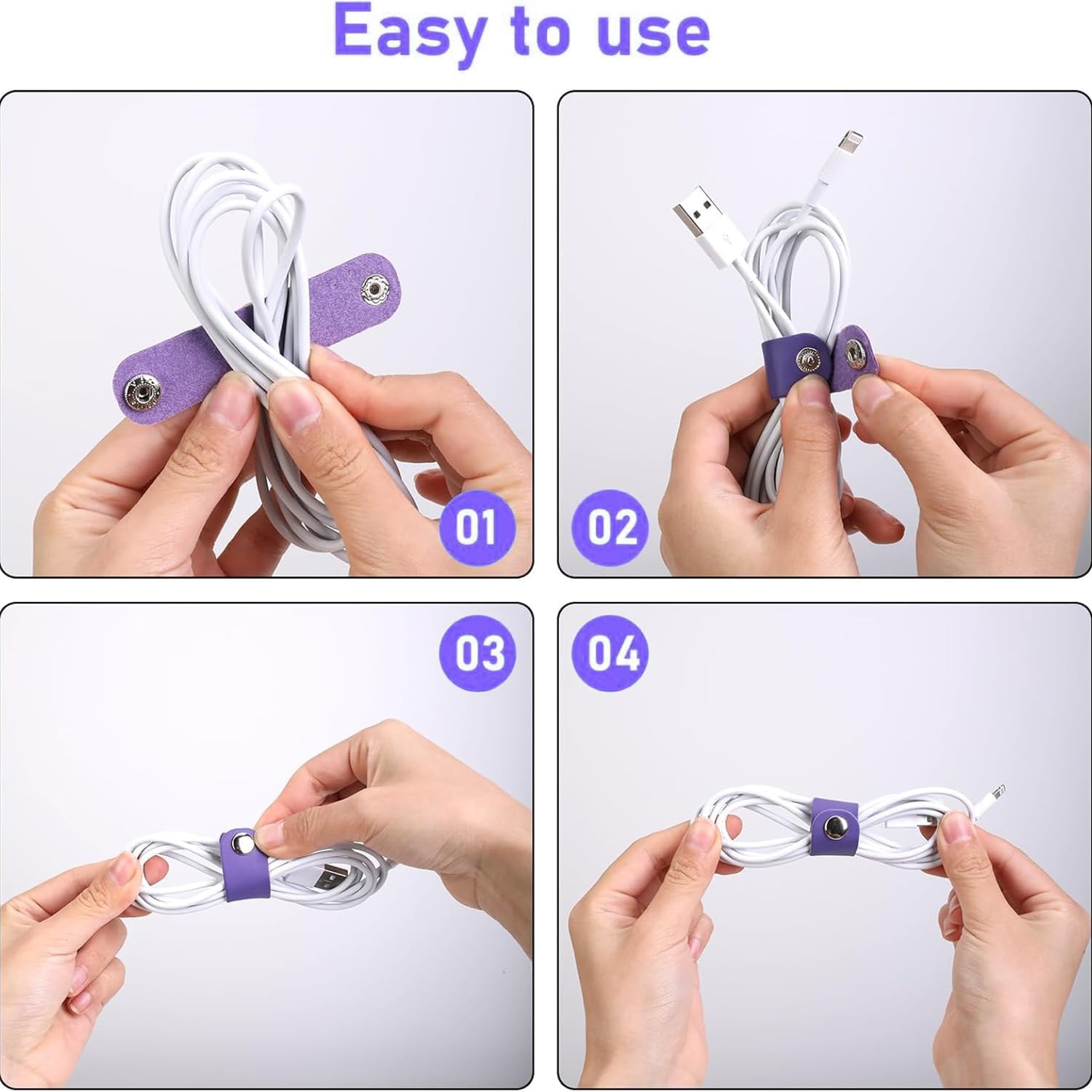 Easy to use

01

02

03

04