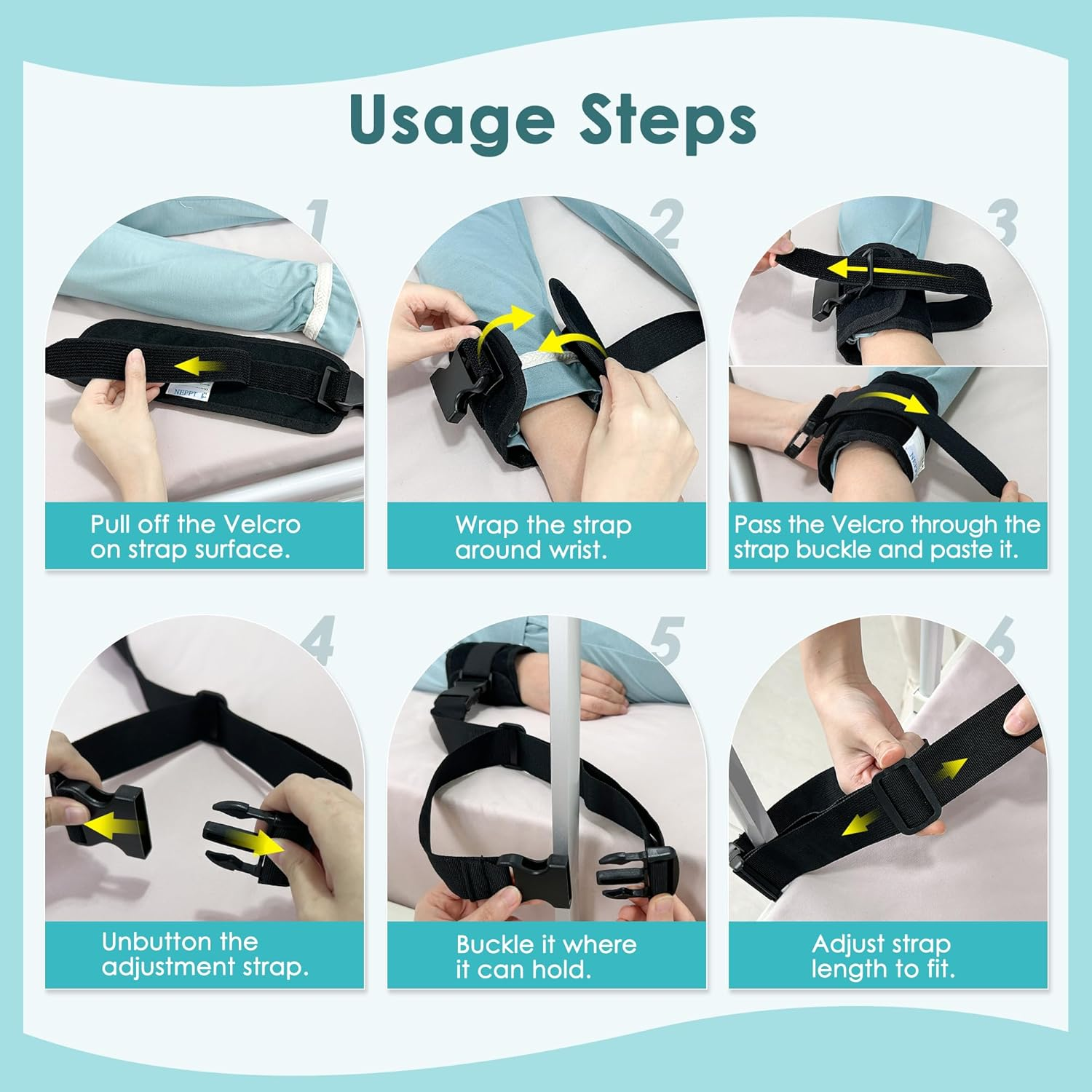 Usage Steps

1

NEPPT

Pull off the Velcro on strap surface.

2

Wrap the strap around wrist.

3

Pass the Velcro through the strap buckle and paste it.

4

Unbutton the adjustment strap.

5

Buckle it where it can hold.

6

Adjust strap length to fit.