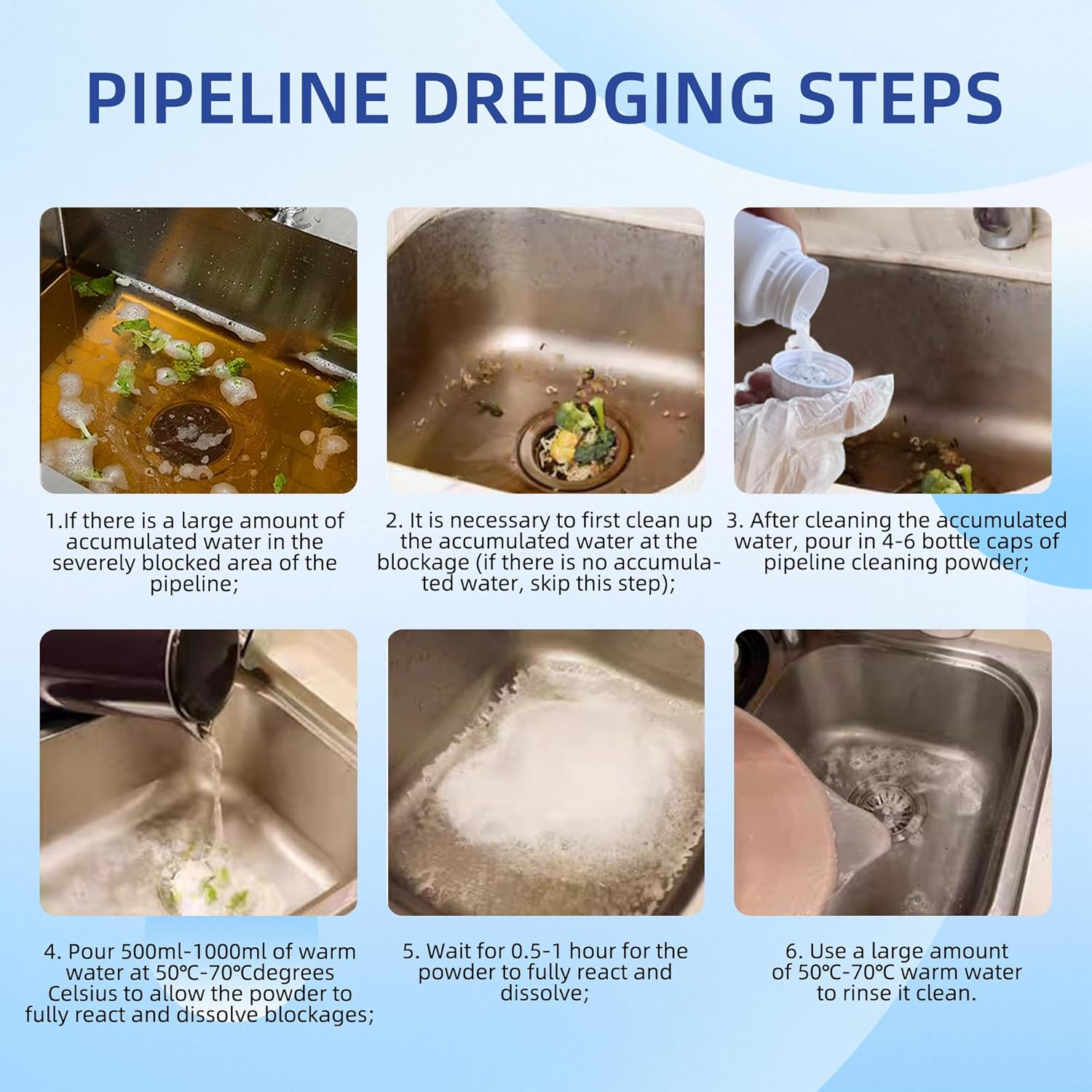 PIPELINE DREDGING STEPS

1.If there is a large amount of accumulated water in the severely blocked area of the pipeline;

2. It is necessary to first clean up the accumulated water at the blockage (if there is no accumulated water, skip this step);

3. After cleaning the accumulated water, pour in 4-6 bottle caps of pipeline cleaning powder;

4. Pour 500ml-1000ml of warm water at 50℃-70℃degrees Celsius to allow the powder to fully react and dissolve blockages;

5. Wait for 0.5-1 hour for the powder to fully react and dissolve;

6. Use a large amount of 50℃-70℃ warm water to rinse it clean.