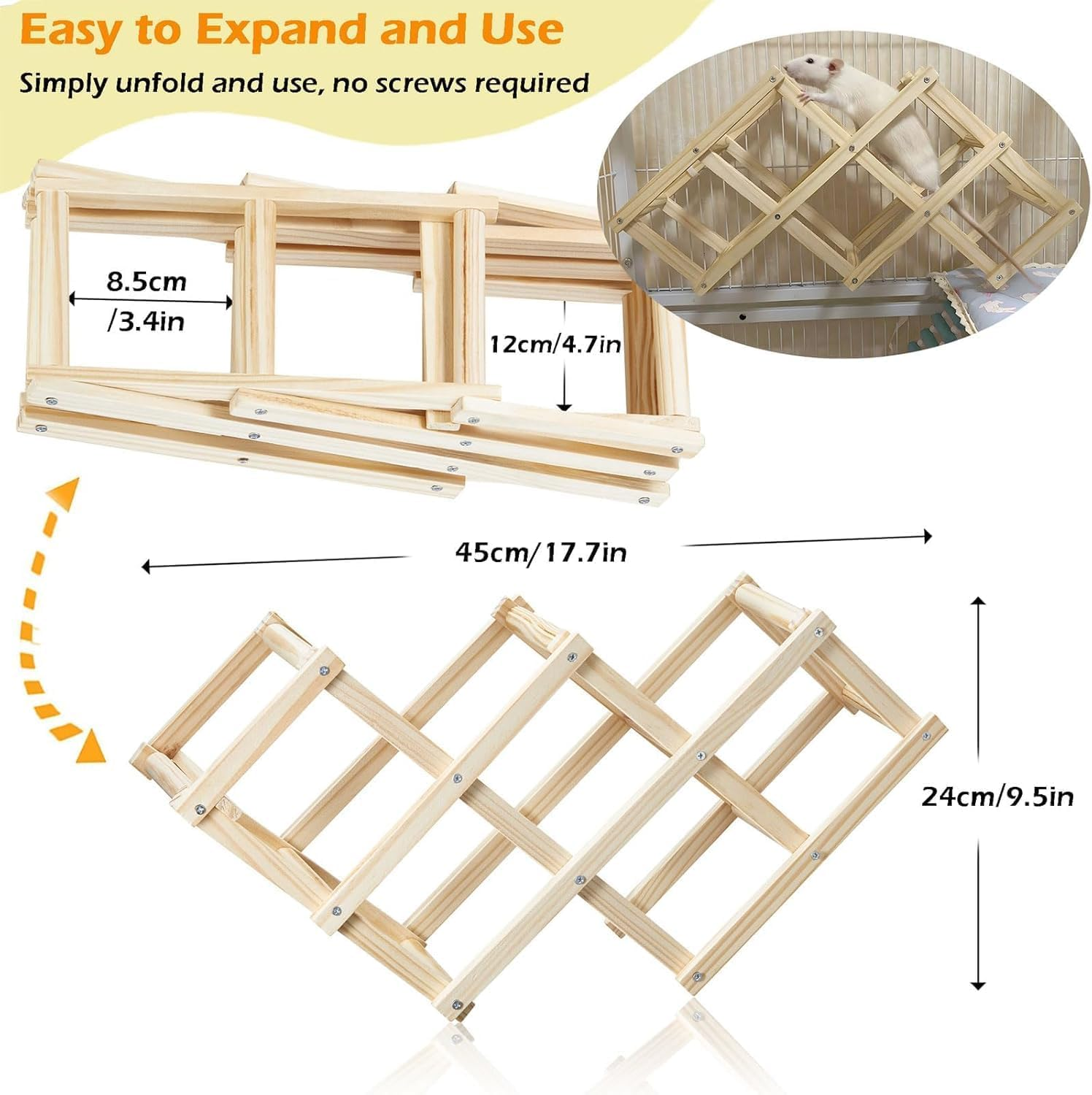 Easy to Expand and Use

Simply unfold and use, no screws required

8.5cm /3.4in

12cm/4.7in

45cm/17.7in

24cm/9.5in