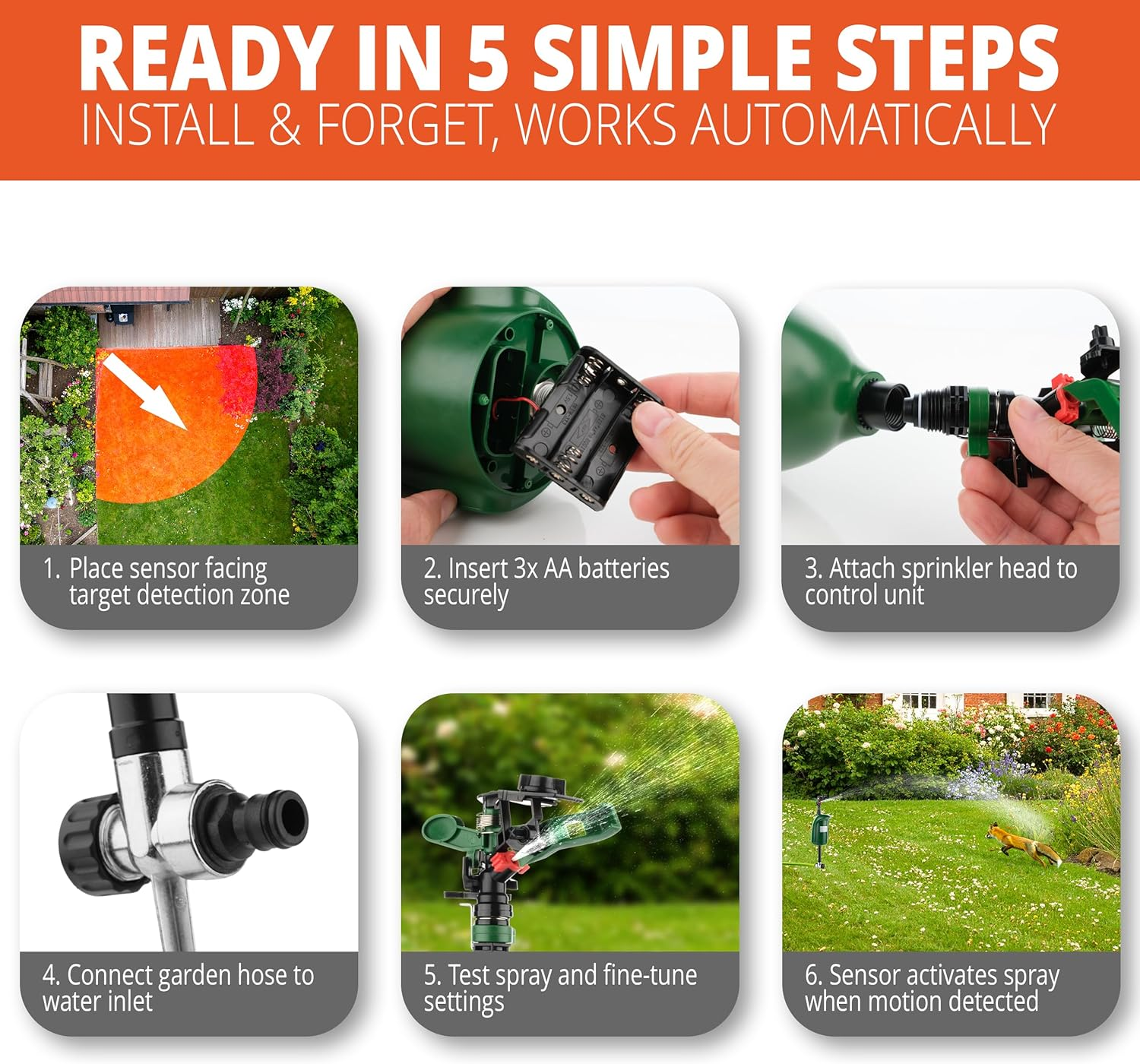 READY IN 5 SIMPLE STEPS
INSTALL & FORGET, WORKS AUTOMATICALLY

1. Place sensor facing target detection zone

2. Insert 3x AA batteries securely

3. Attach sprinkler head to control unit

4. Connect garden hose to water inlet

5. Test spray and fine-tune settings

6. Sensor activates spray when motion detected