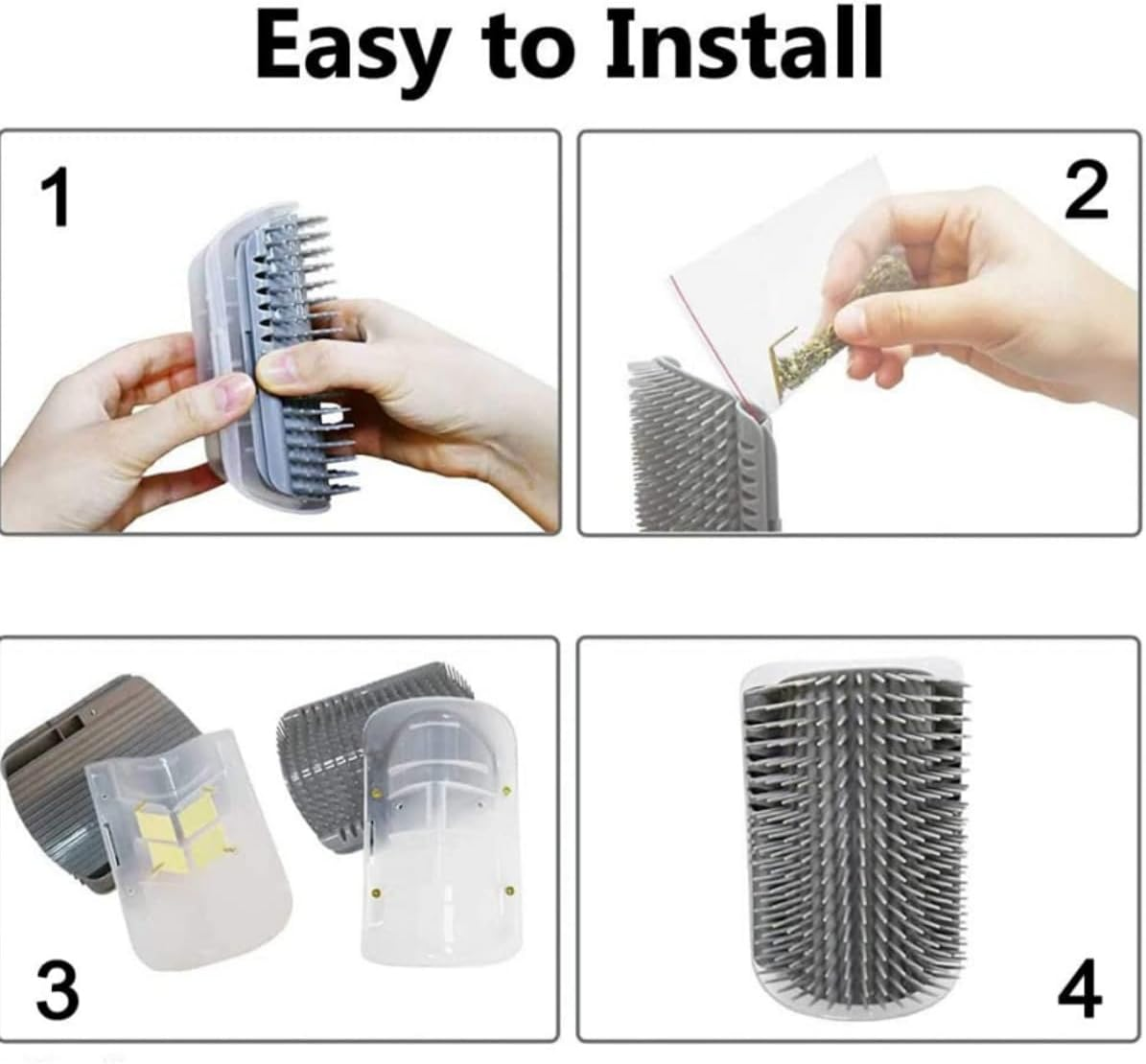 Easy to Install

1

2

3

4