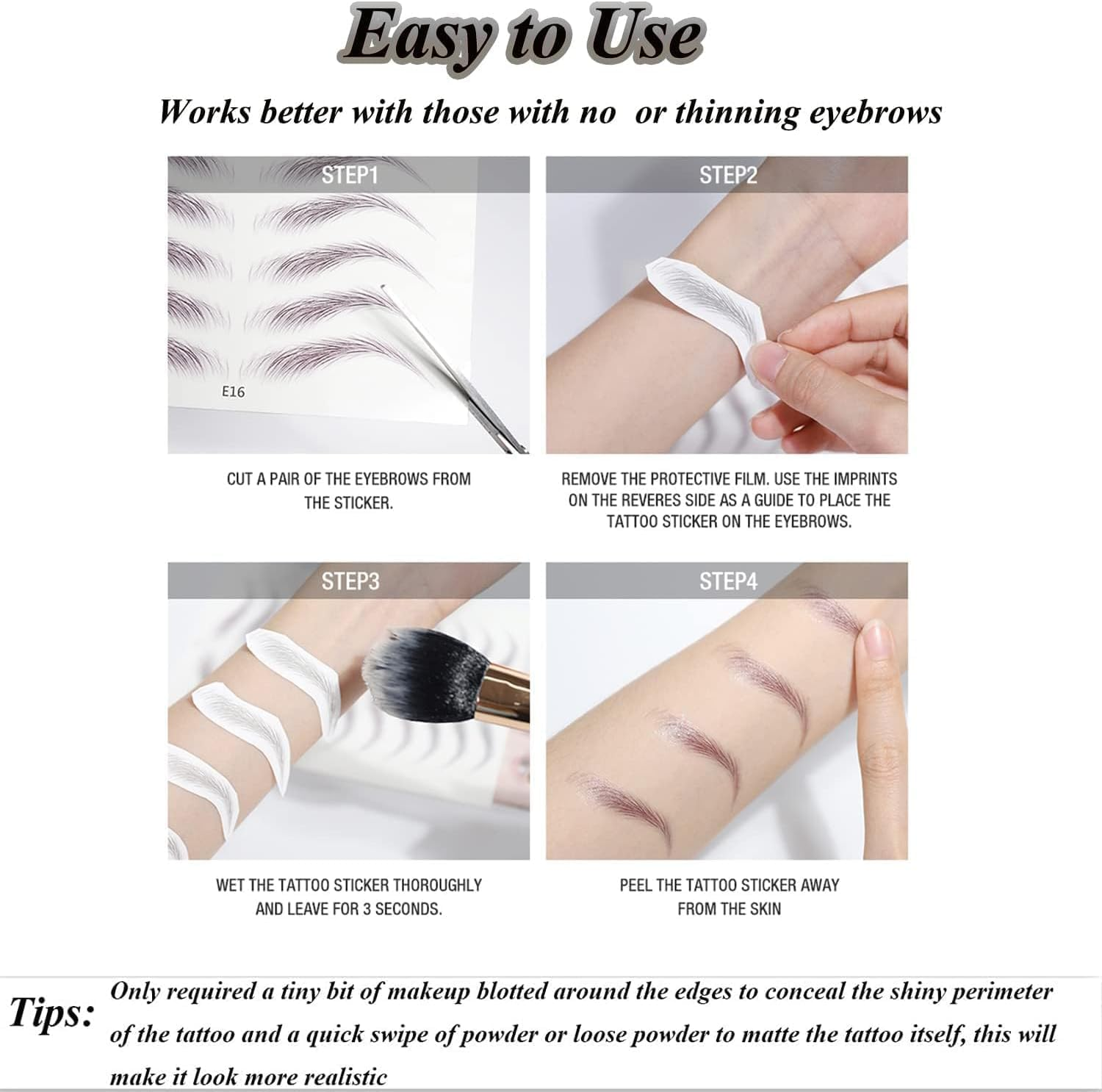 Easy to Use

Works better with those with no or thinning eyebrows

STEP1

E16

CUT A PAIR OF THE EYEBROWS FROM THE STICKER.

STEP2

REMOVE THE PROTECTIVE FILM. USE THE IMPRINTS ON THE REVERES SIDE AS A GUIDE TO PLACE THE TATTOO STICKER ON THE EYEBROWS.

STEP3

WET THE TATTOO STICKER THOROUGHLY AND LEAVE FOR 3 SECONDS.

STEP4

PEEL THE TATTOO STICKER AWAY FROM THE SKIN

Tips: Only required a tiny bit of makeup blotted around the edges to conceal the shiny perimeter of the tattoo and a quick swipe of powder or loose powder to matte the tattoo itself, this will make it look more realistic