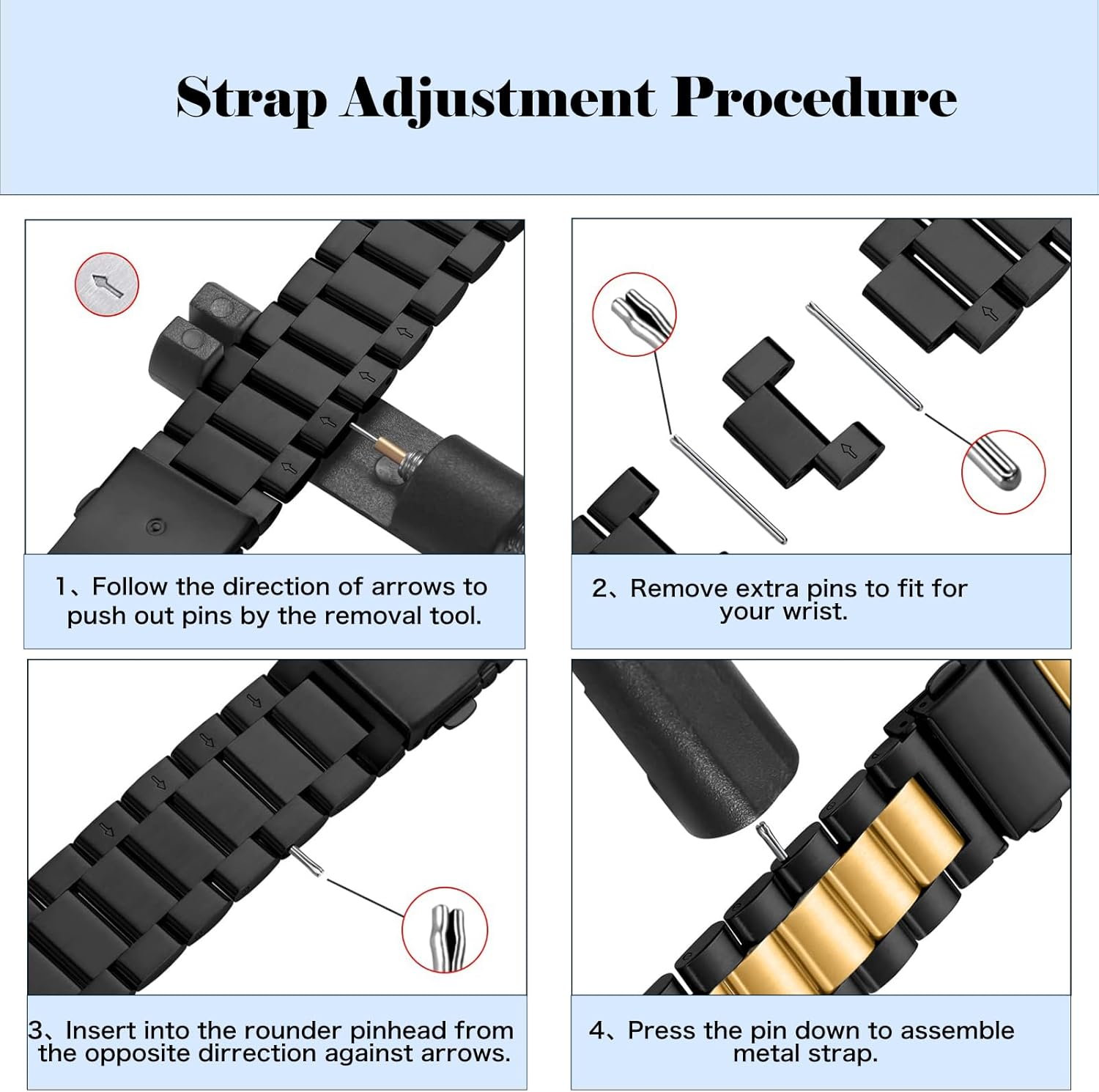 Strap Adjustment Procedure

1、Follow the direction of arrows to push out pins by the removal tool.

2、Remove extra pins to fit for your wrist.

3、Insert into the rounder pinhead from the opposite dirrection against arrows.

4、Press the pin down to assemble metal strap.