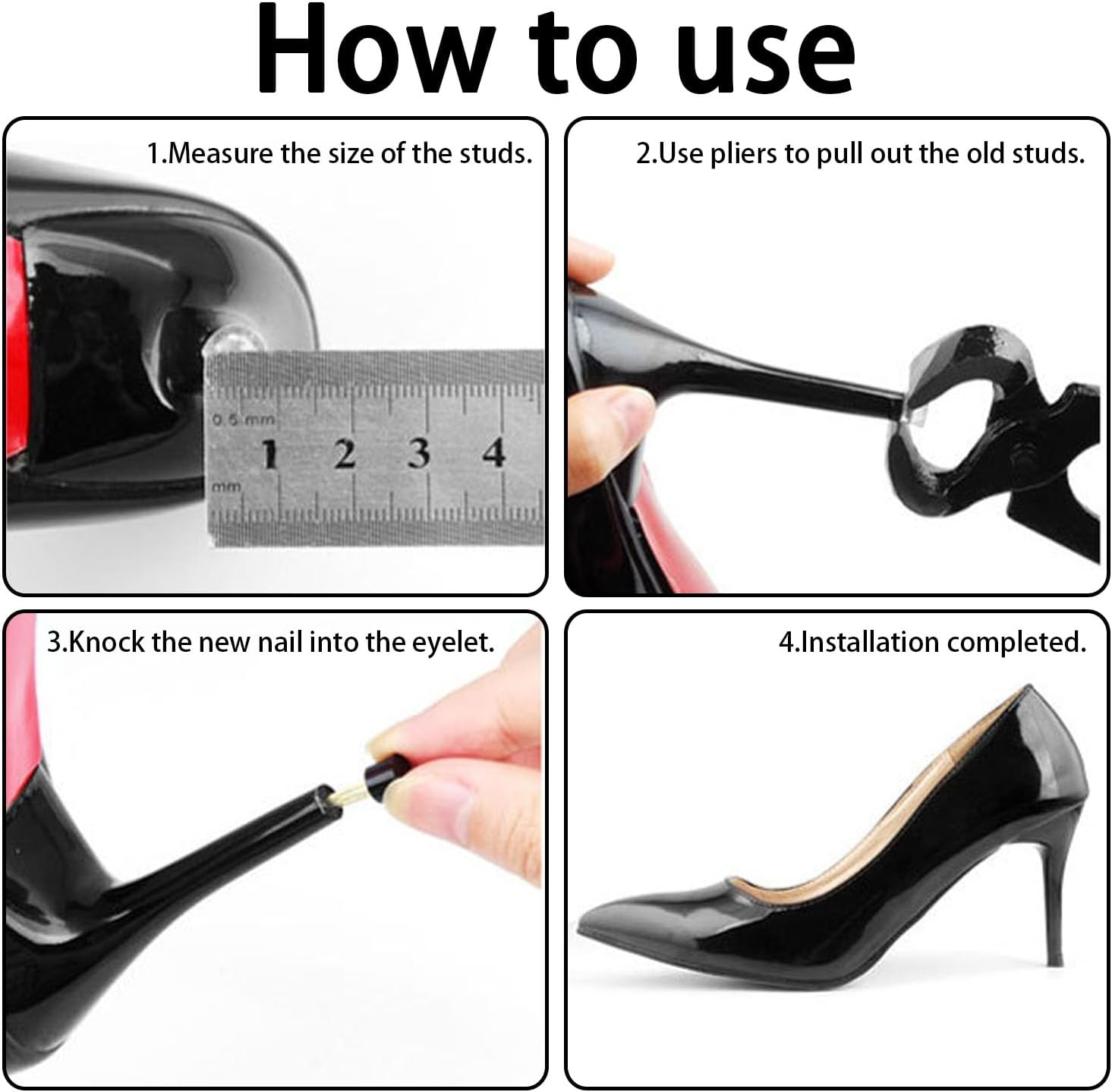 How to use

1.Measure the size of the studs.

0.5 mm
1 2 3 4
mm

2.Use pliers to pull out the old studs.

3.Knock the new nail into the eyelet.

4.Installation completed.