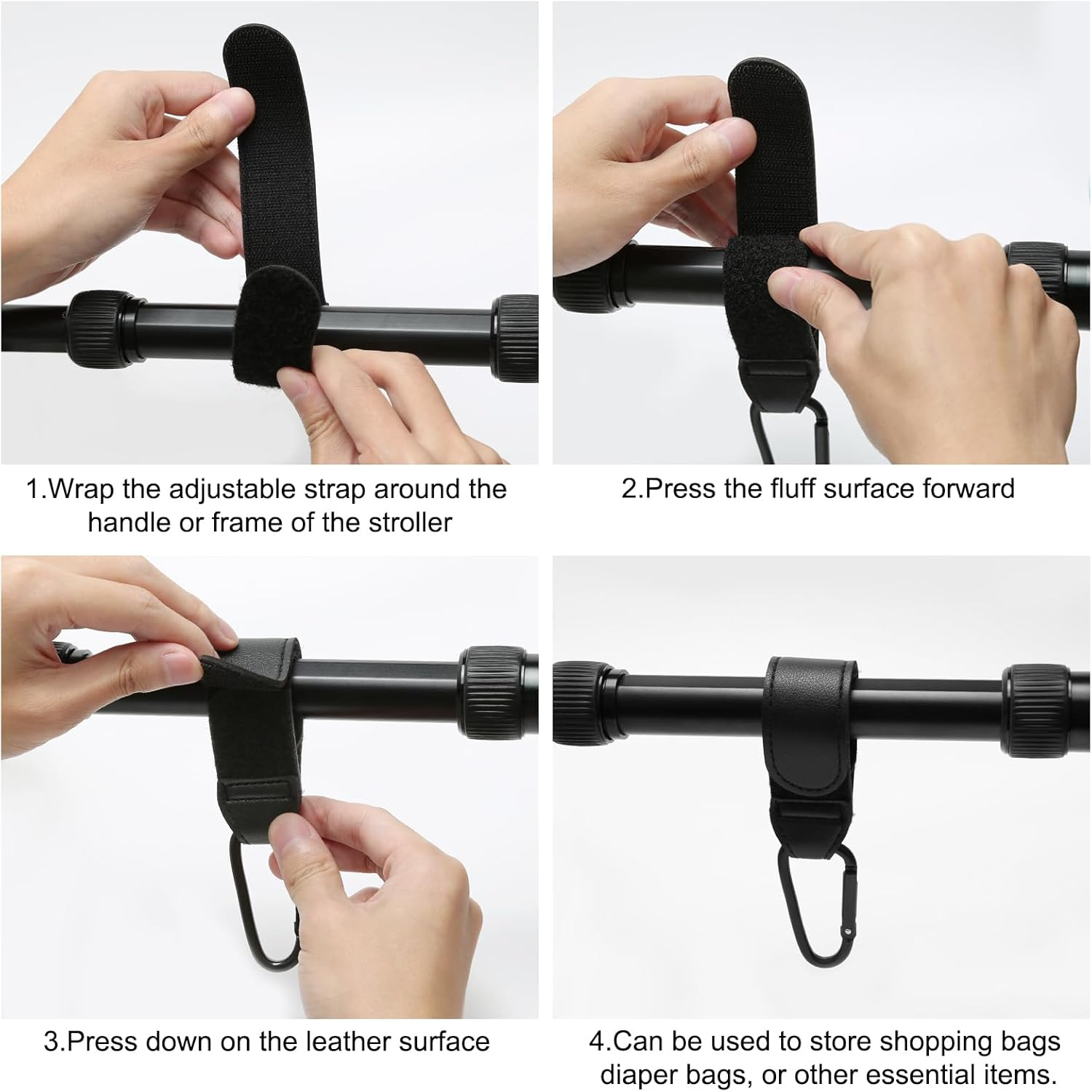 1.Wrap the adjustable strap around the handle or frame of the stroller

2.Press the fluff surface forward

3.Press down on the leather surface

4.Can be used to store shopping bags diaper bags, or other essential items.