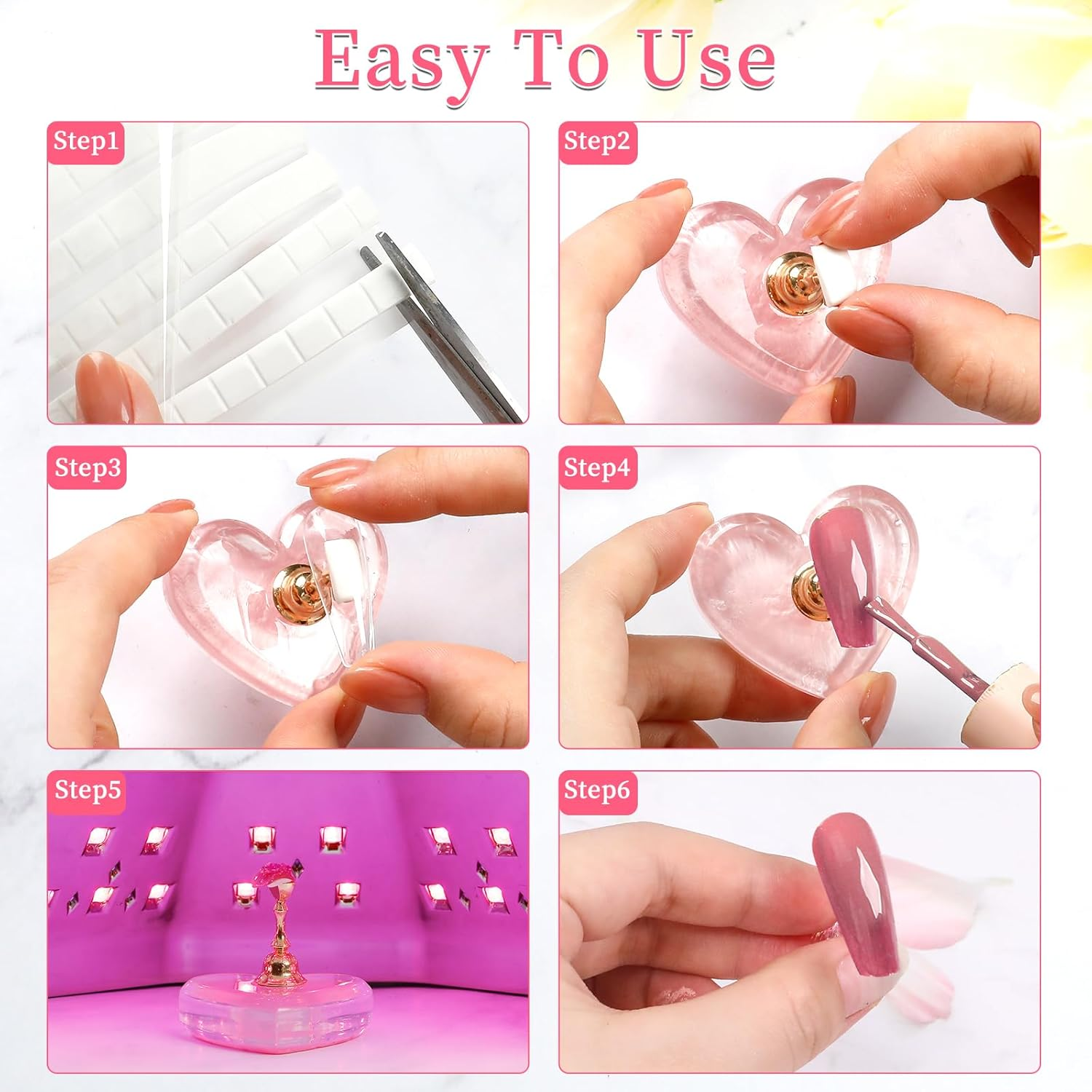 Easy To Use

Step1

Step2

Step3

Step4

Step5

Step6