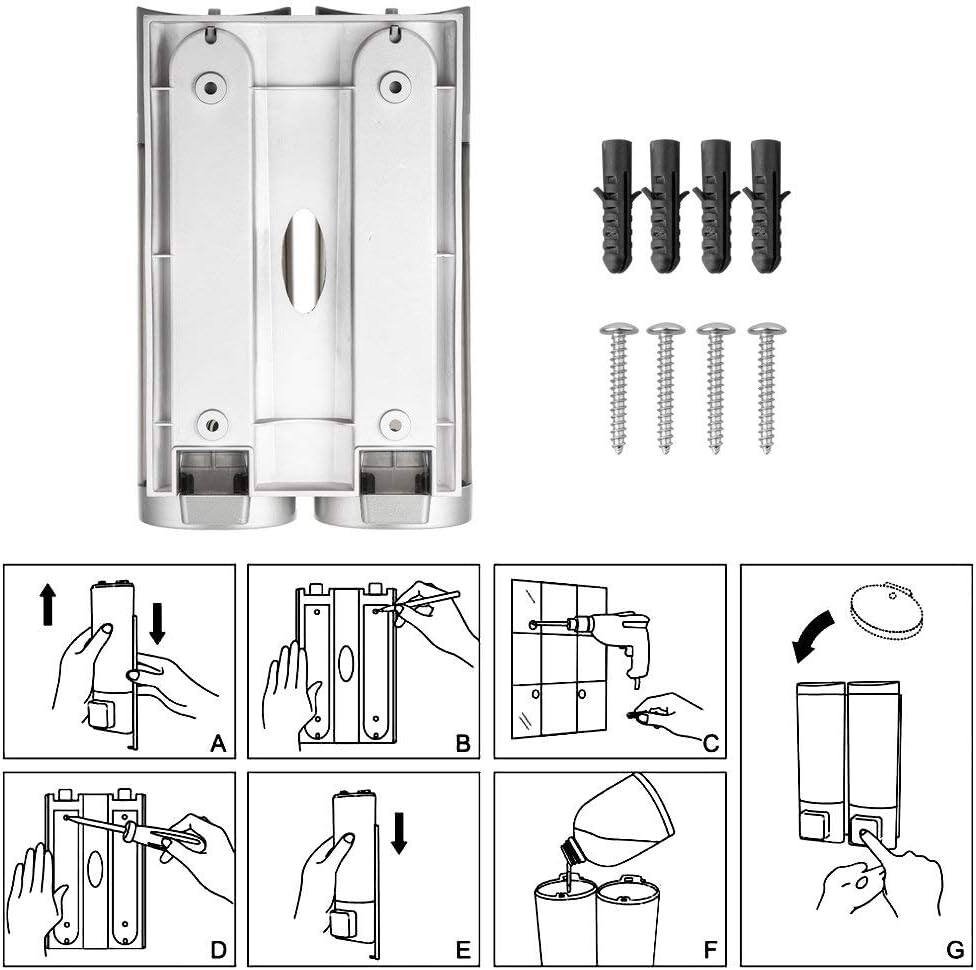 A

B

C

D

E

F

G