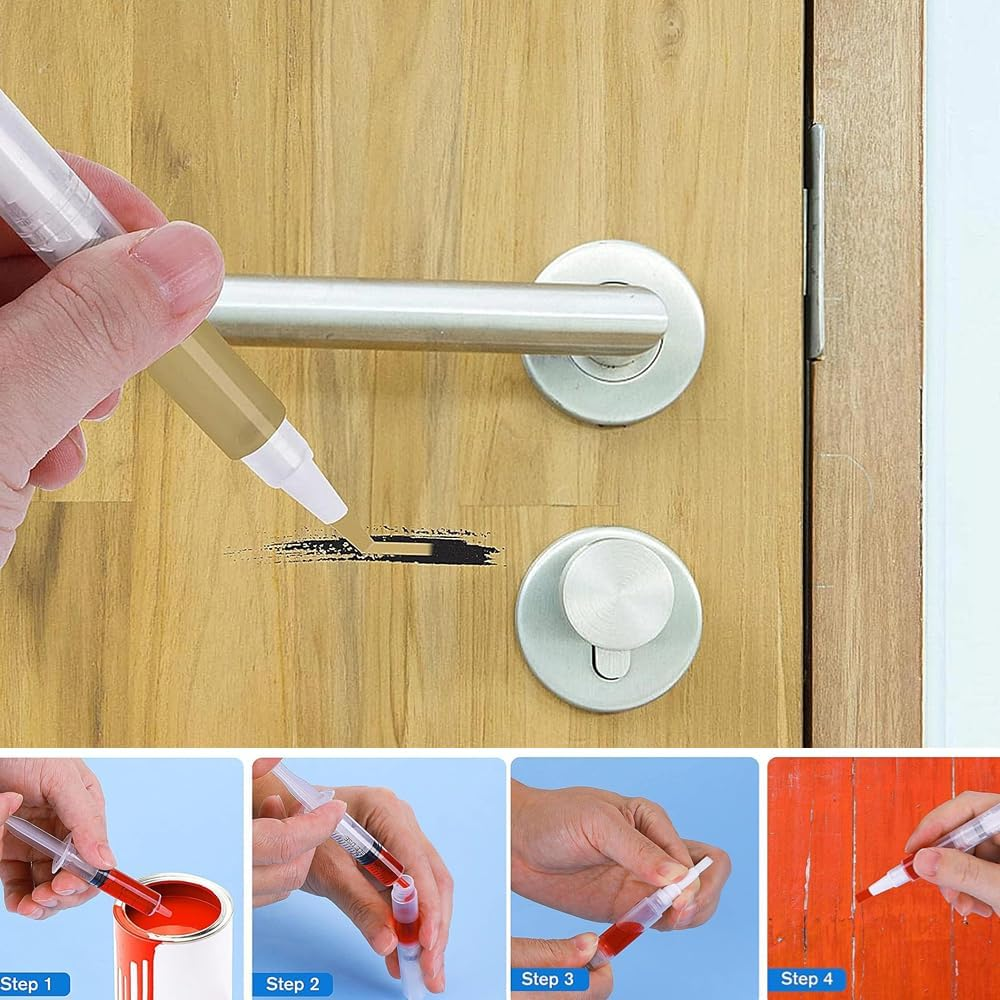 Step 1

Step 2

Step 3

Step 4