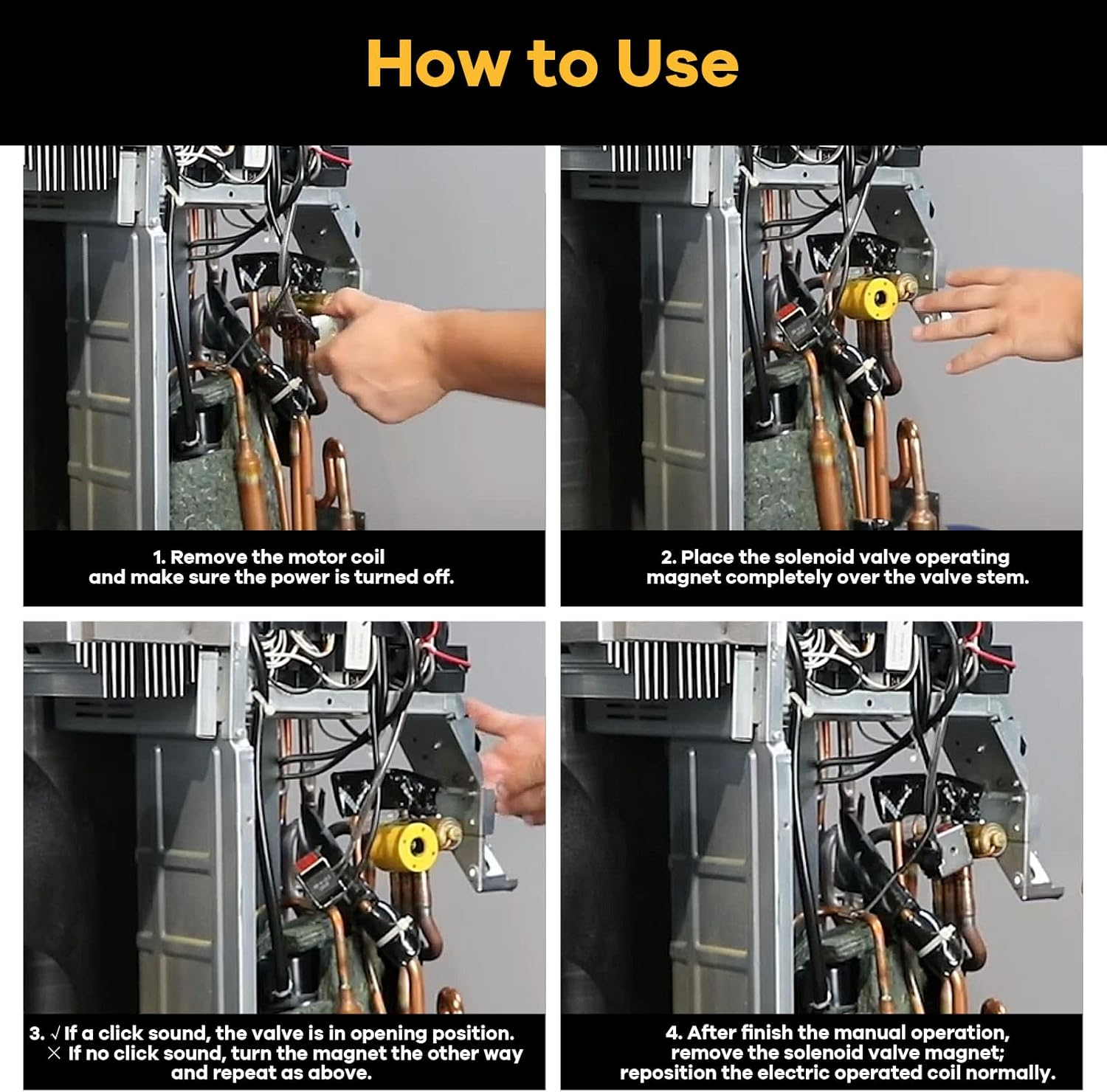 How to Use

1. Remove the motor coil and make sure the power is turned off.

2. Place the solenoid valve operating magnet completely over the valve stem.

3. √ If a click sound, the valve is in opening position.
× If no click sound, turn the magnet the other way and repeat as above.

4. After finish the manual operation, remove the solenoid valve magnet; reposition the electric operated coil normally.