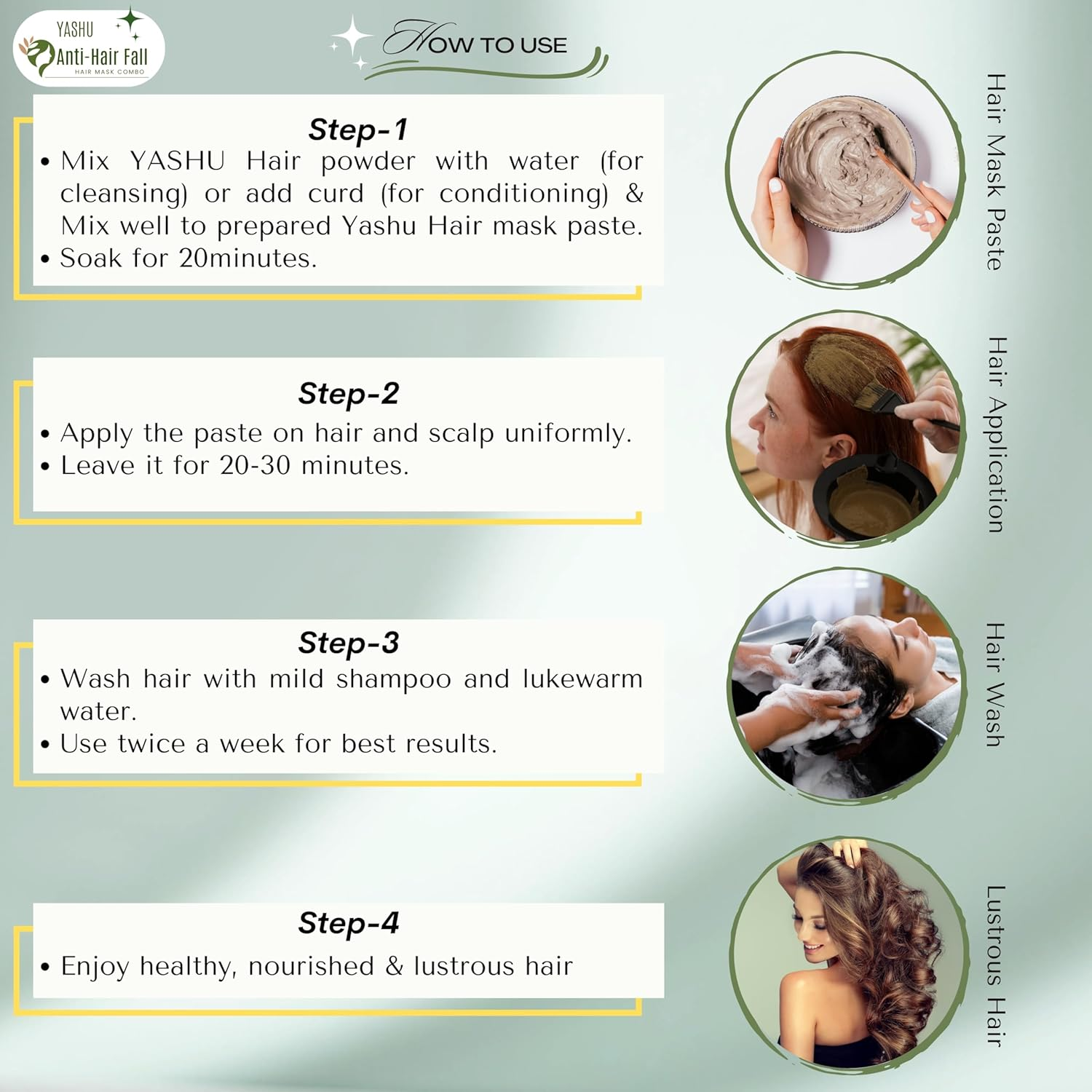 YASHU
Anti-Hair Fall
HAIR MASK COMBO

HOW TO USE

Step-1
• Mix YASHU Hair powder with water (for cleansing) or add curd (for conditioning) & Mix well to prepared Yashu Hair mask paste.
• Soak for 20minutes.

Hair Mask Paste

Step-2
• Apply the paste on hair and scalp uniformly.
• Leave it for 20-30 minutes.

Hair Application

Step-3
• Wash hair with mild shampoo and lukewarm water.
• Use twice a week for best results.

Hair Wash

Step-4
• Enjoy healthy, nourished & lustrous hair

Lustrous Hair