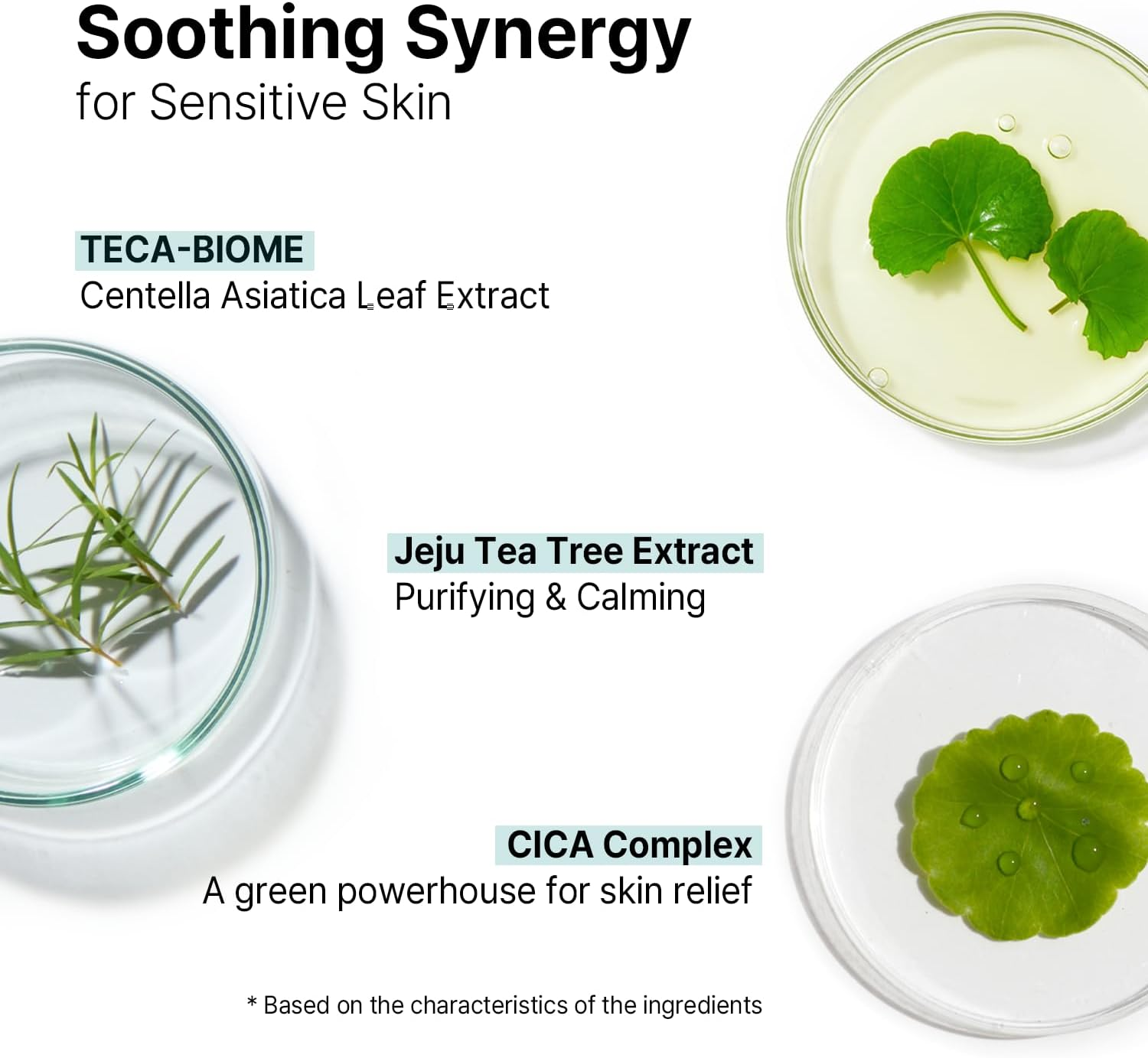 Soothing Synergy
for Sensitive Skin

TECA-BIOME
Centella Asiatica Leaf Extract

Jeju Tea Tree Extract
Purifying & Calming

CICA Complex
A green powerhouse for skin relief

* Based on the characteristics of the ingredients