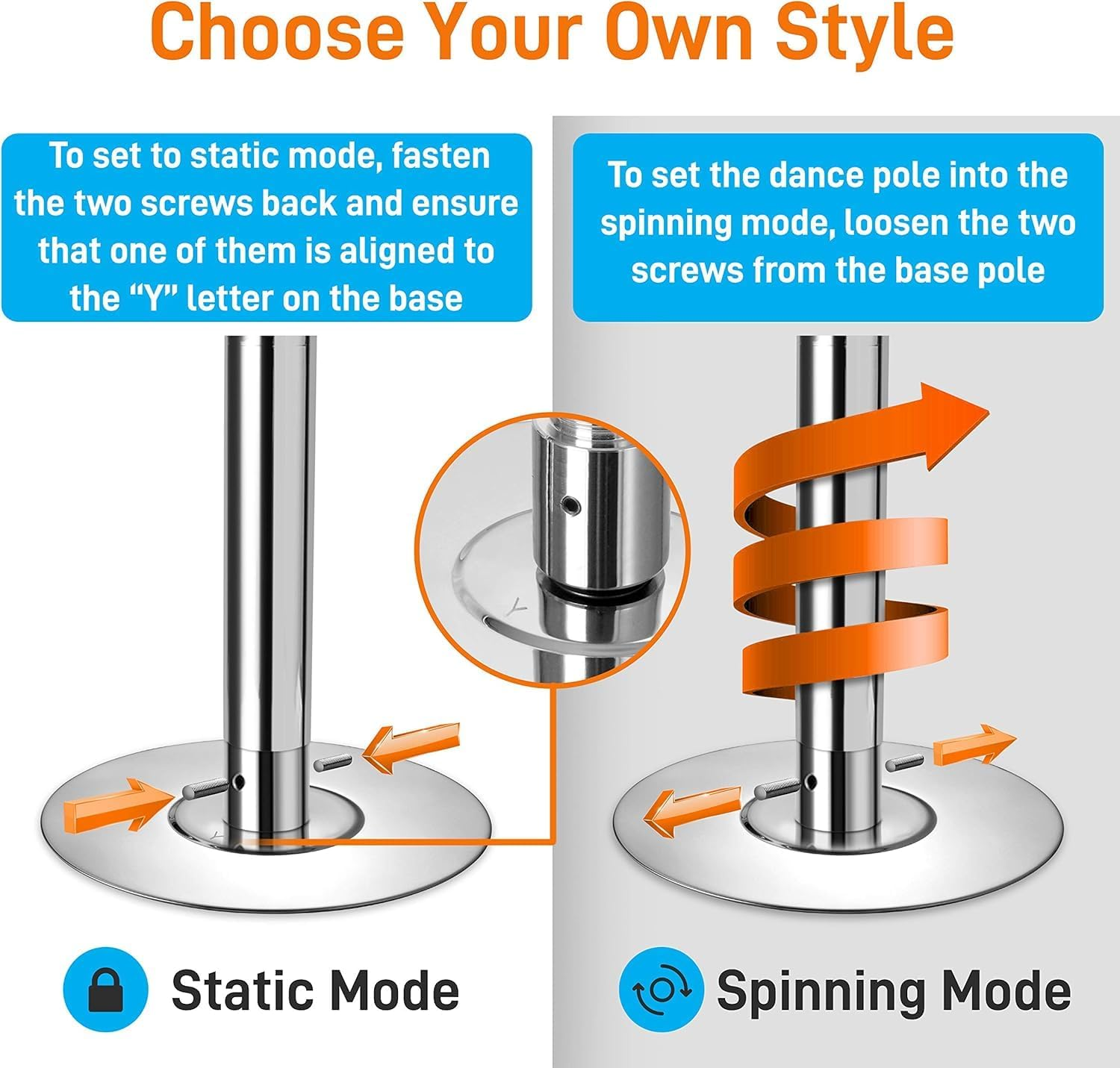 Choose Your Own Style

To set to static mode, fasten the two screws back and ensure that one of them is aligned to the "Y" letter on the base

To set the dance pole into the spinning mode, loosen the two screws from the base pole

Y

Static Mode

Spinning Mode