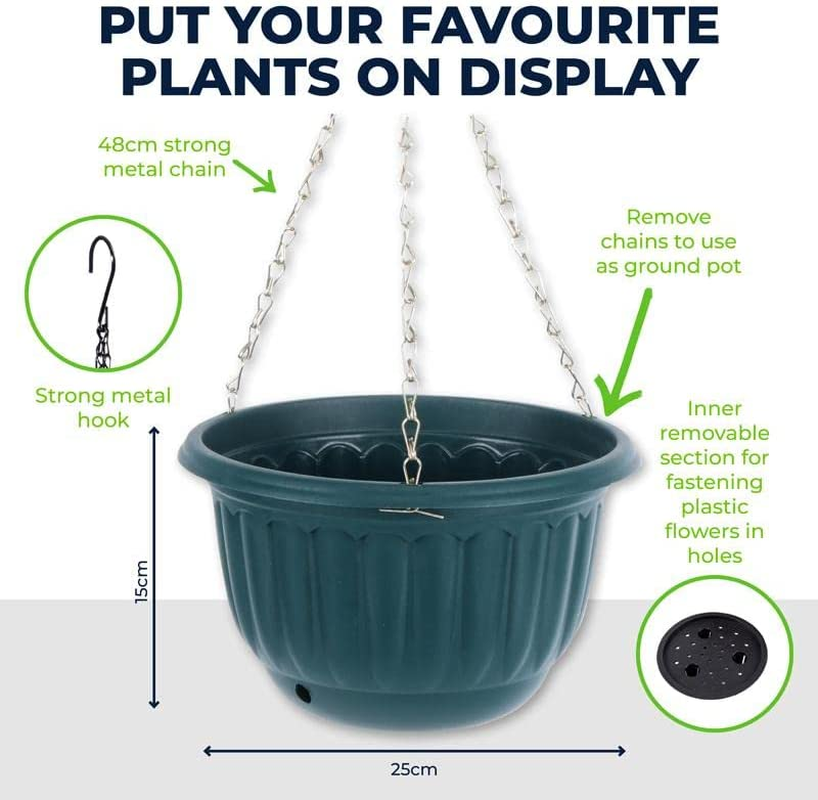 PUT YOUR FAVOURITE PLANTS ON DISPLAY

48cm strong metal chain

Remove chains to use as ground pot

Strong metal hook

Inner removable section for fastening plastic flowers in holes

15cm

25cm