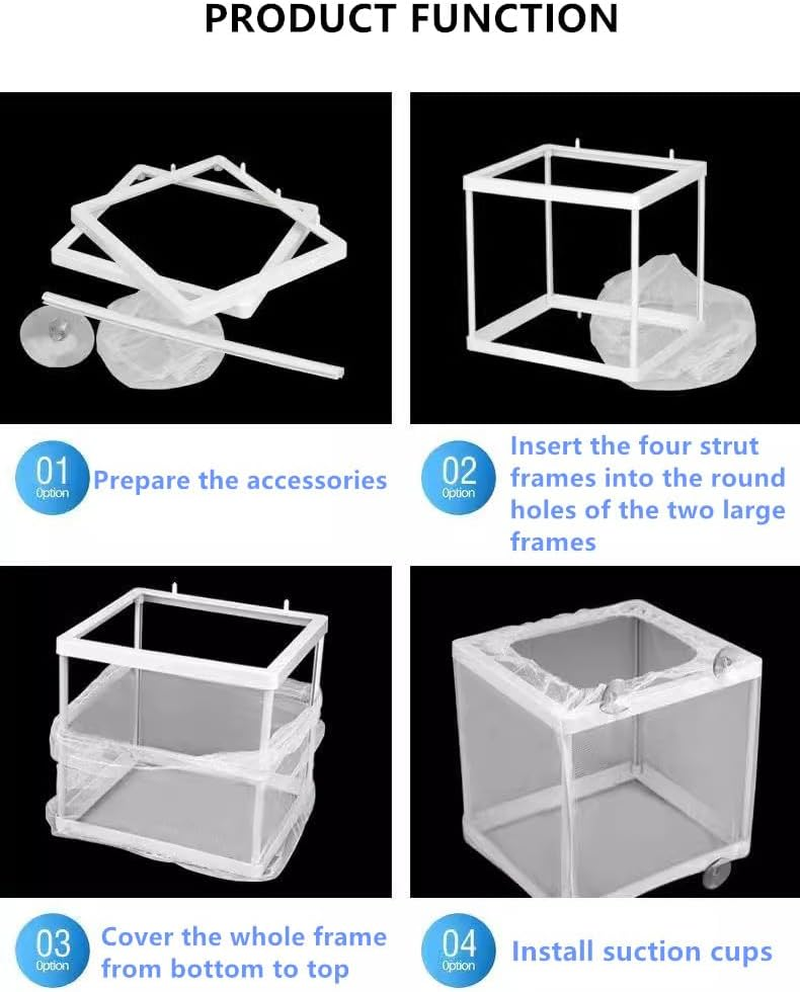 PRODUCT FUNCTION

01 Option Prepare the accessories

02 Option Insert the four strut frames into the round holes of the two large frames

03 Option Cover the whole frame from bottom to top

04 Option Install suction cups