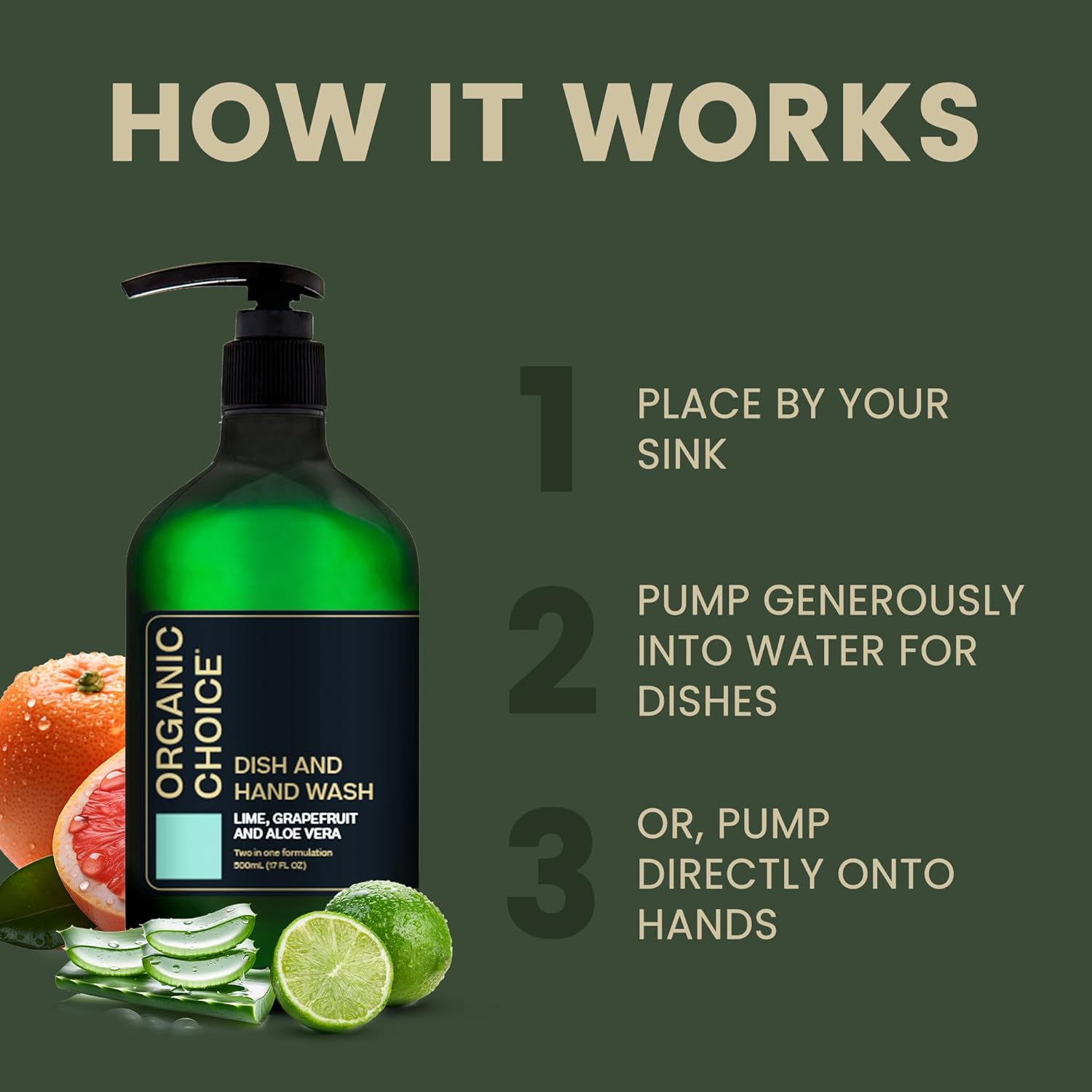 HOW IT WORKS

ORGANIC CHOICE®

DISH AND HAND WASH

LIME, GRAPEFRUIT AND ALOE VERA

Two in one formulation

500mL (17 FL OZ)

1 PLACE BY YOUR SINK

2 PUMP GENEROUSLY INTO WATER FOR DISHES

3 OR, PUMP DIRECTLY ONTO HANDS